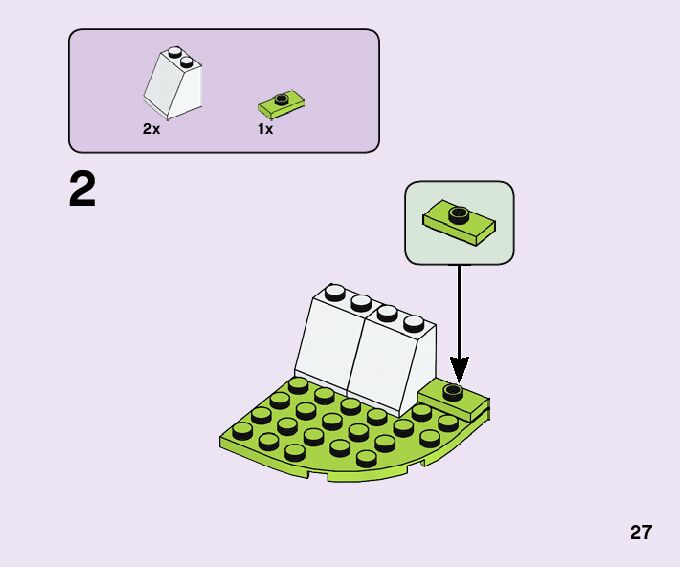 2x

1x

2

27