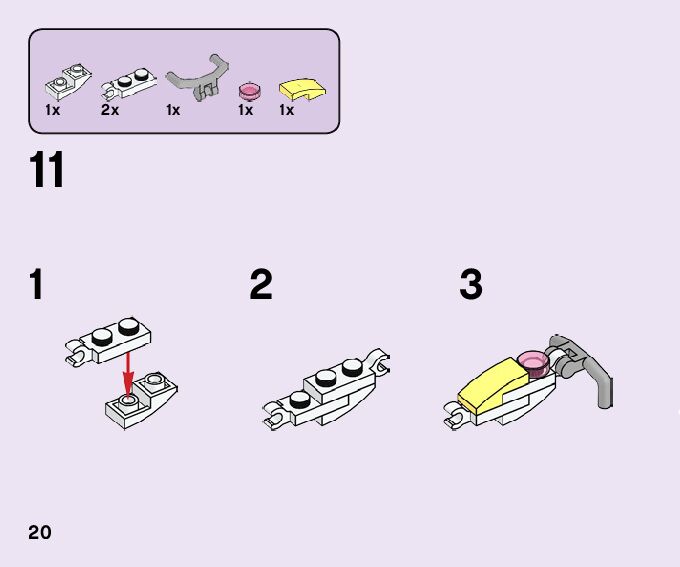 1x 2x 1x 1x 1x

11

1

2

3

20