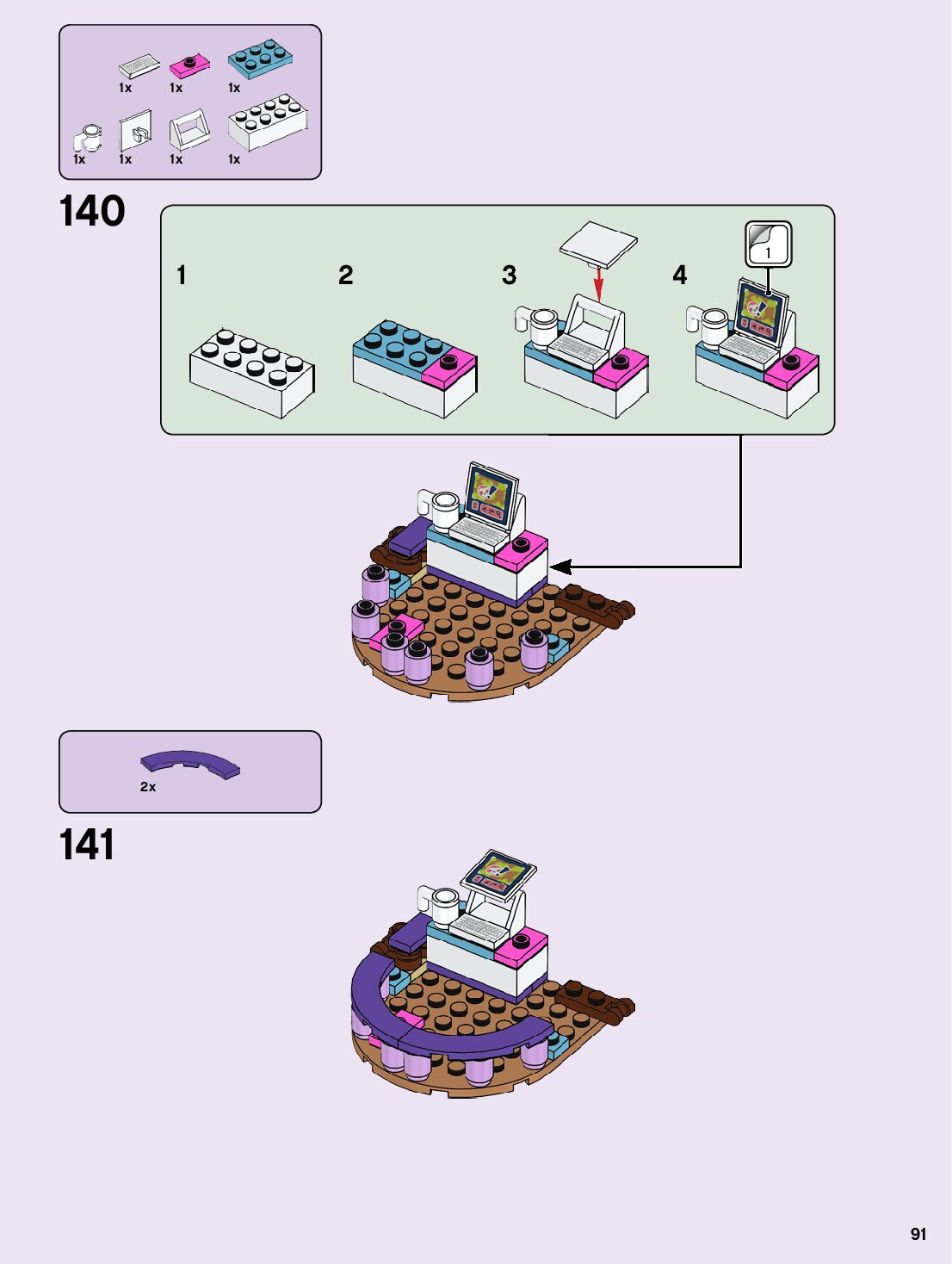 1x 1x 1x
1x 1x 1x 1x

140

1 2 3 4

1

2x

141

91