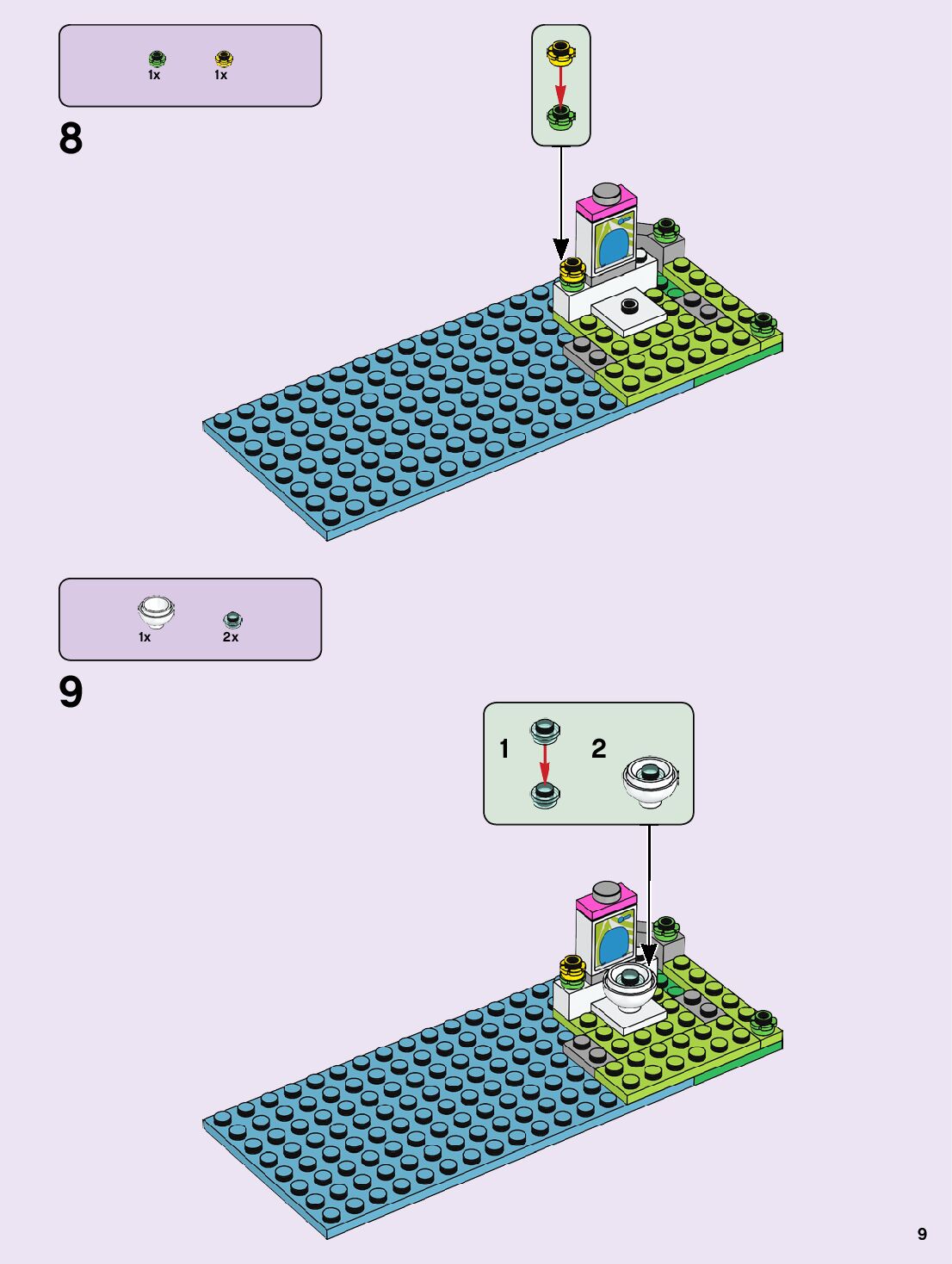 1x 1x

8

1x 2x

9

1 2

9