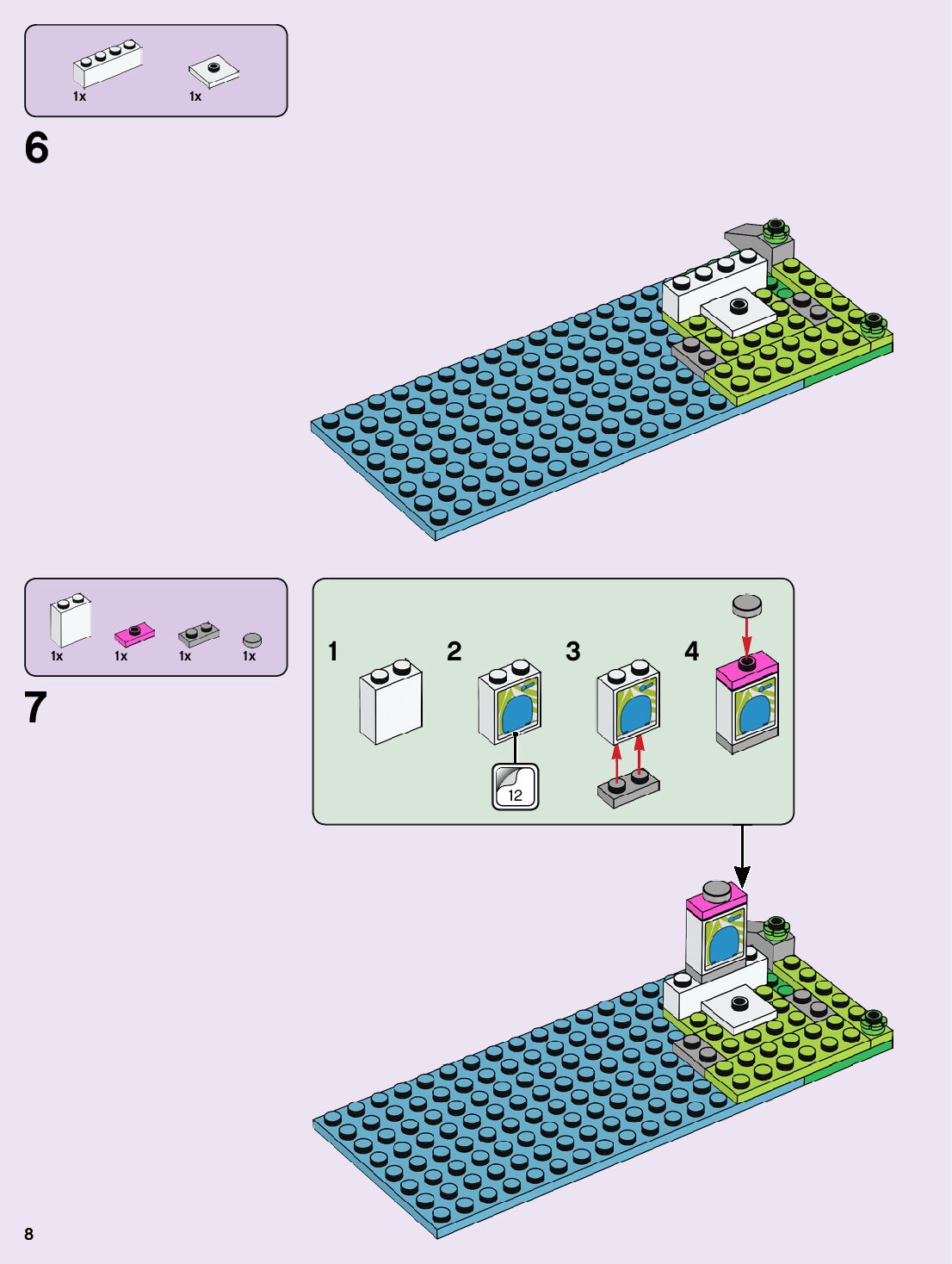 1x 1x

6

1x 1x 1x 1x

7

1 2 3 4

12

8