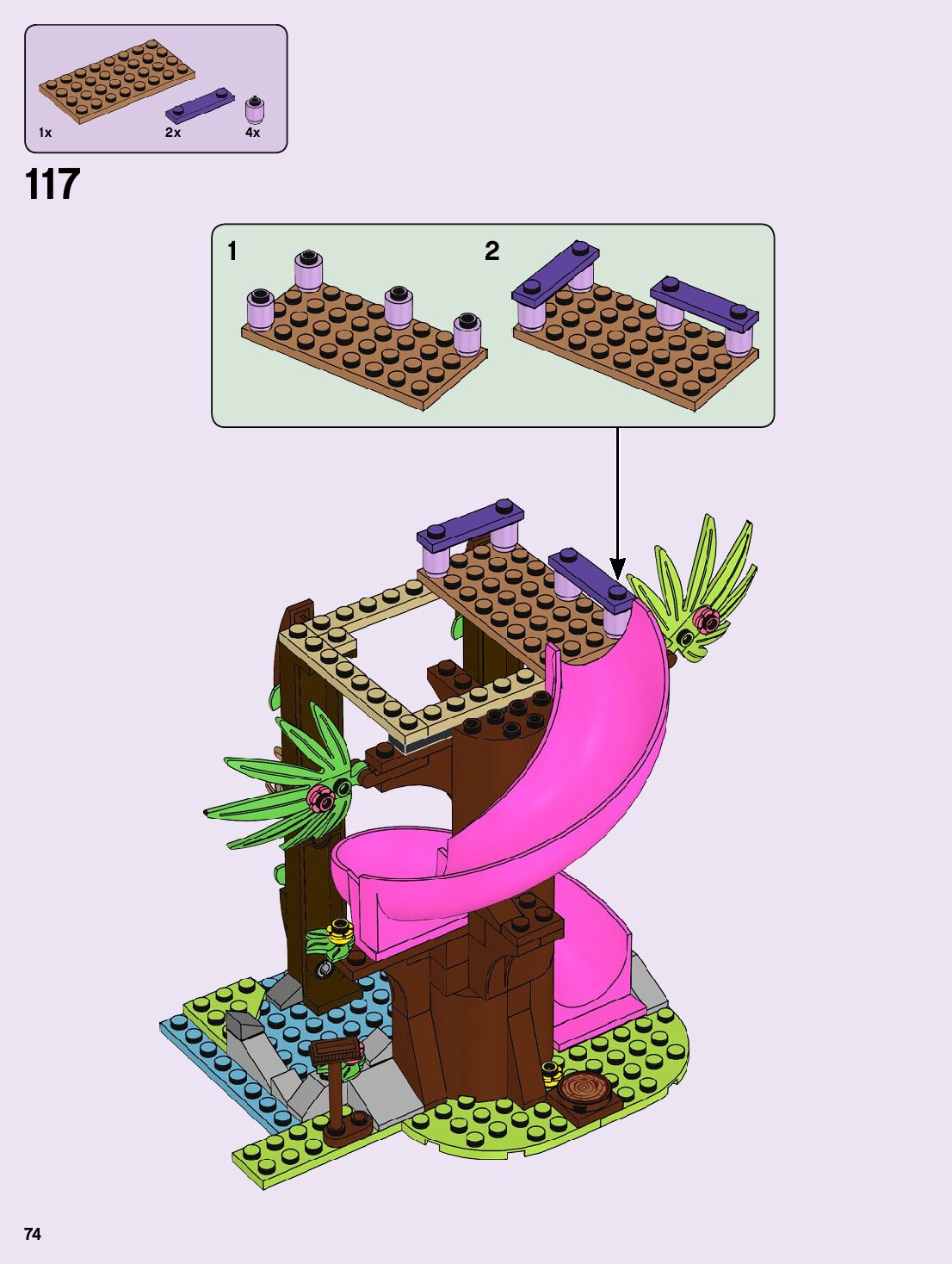 1x 2x 4x

117

1

2

74