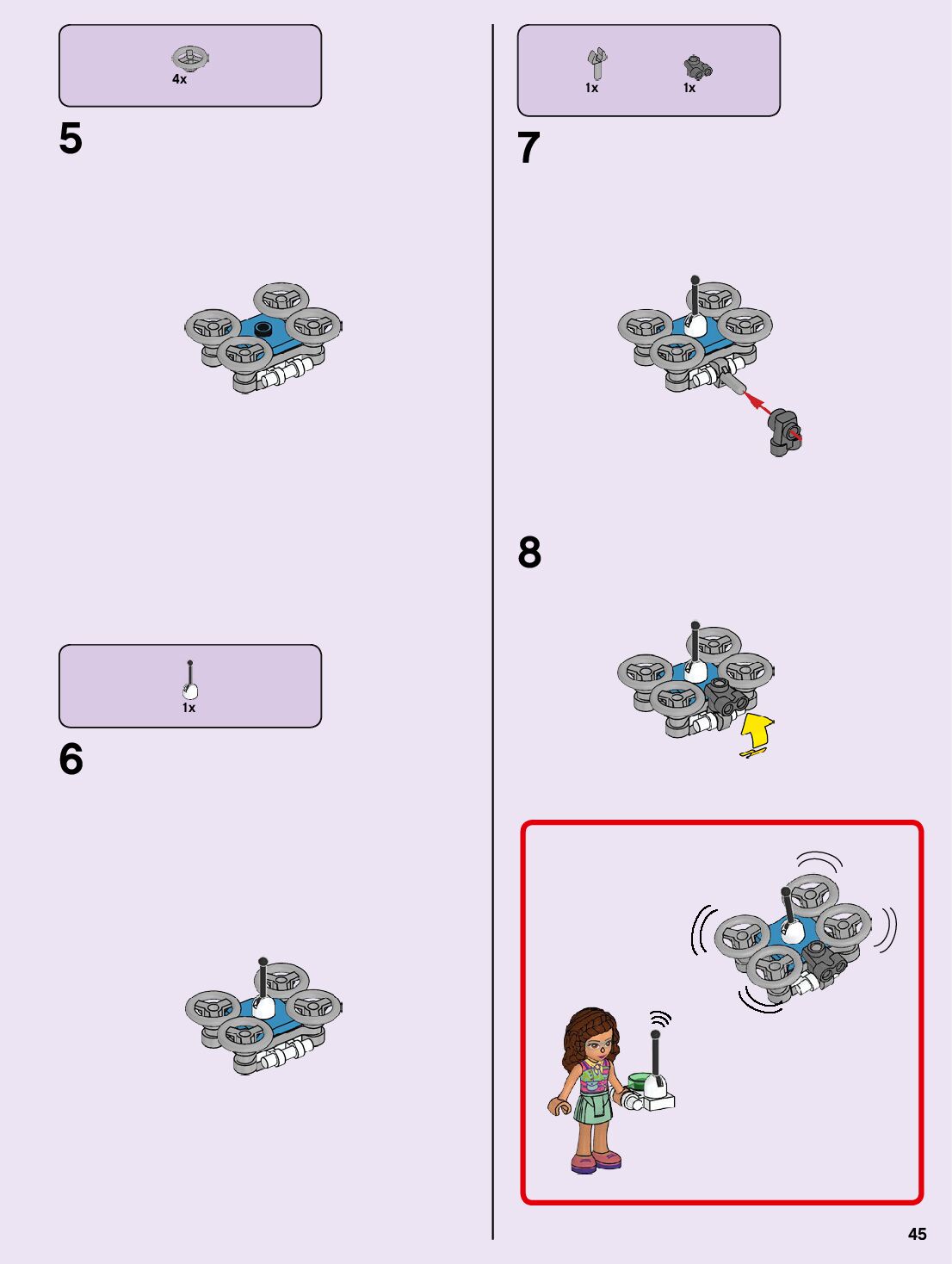 4x

5

1x

6

1x 1x

7

8

45