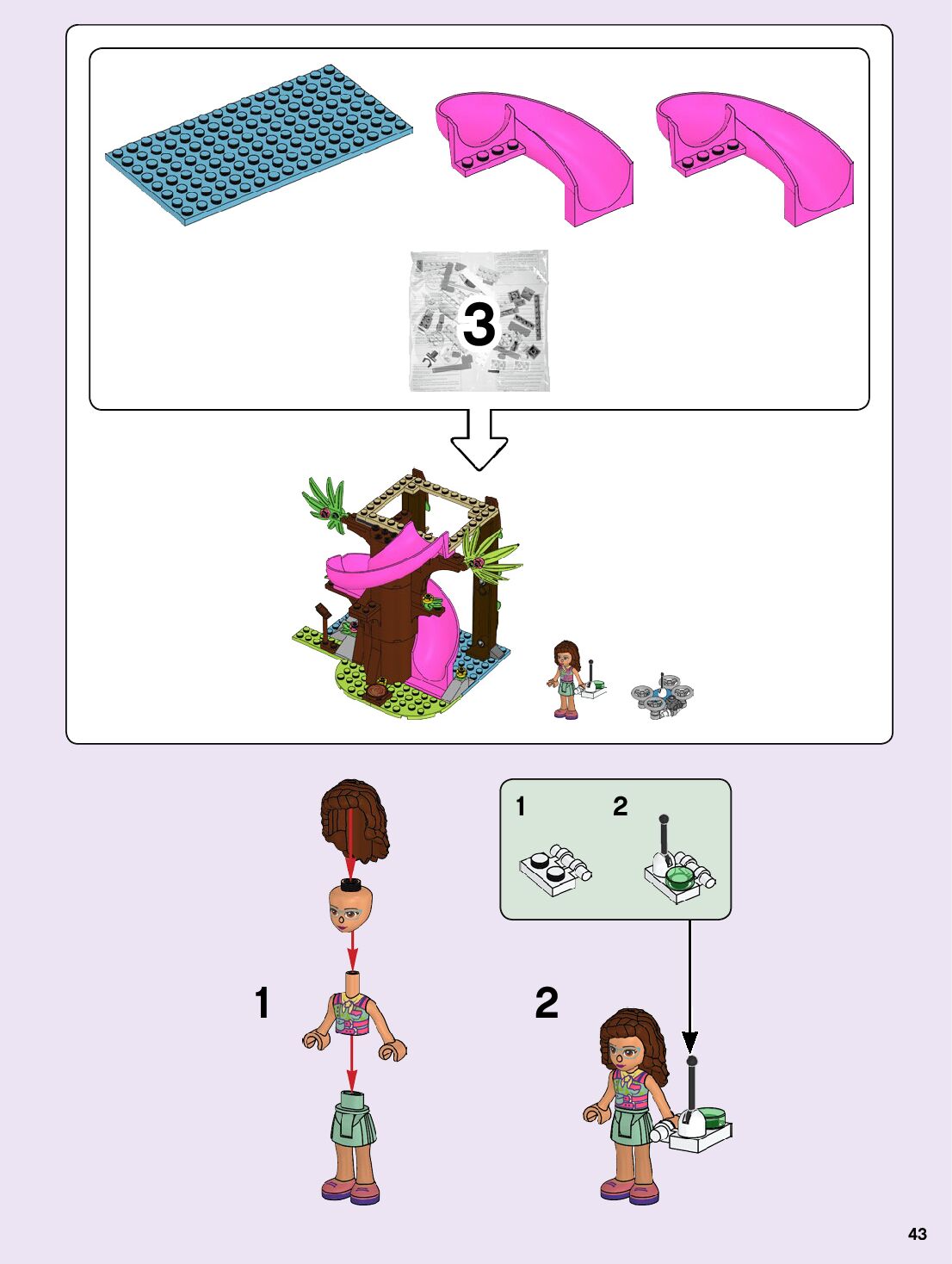 3

1

2

1

2

43