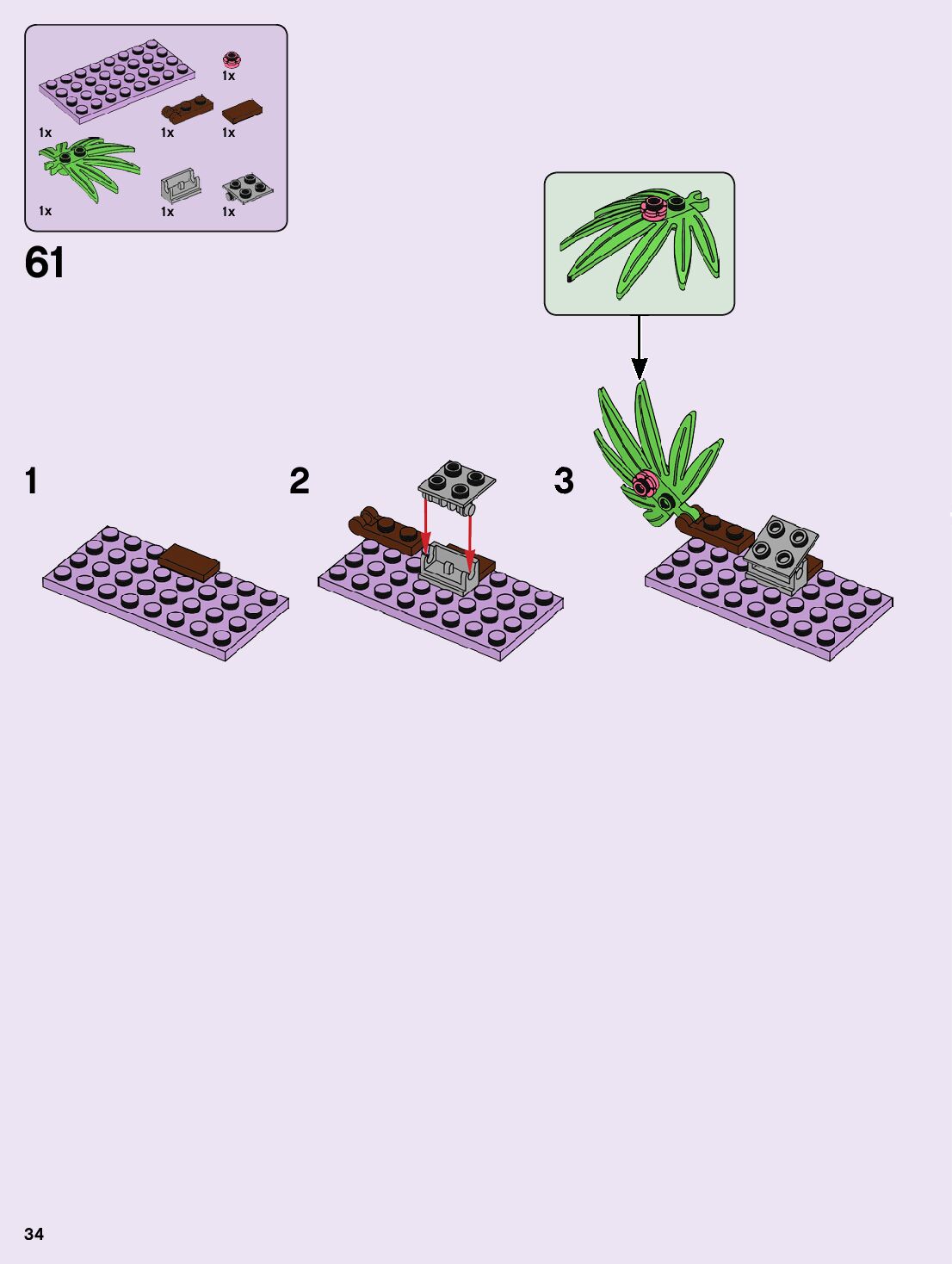 1x
1x
1x
1x
1x
1x
1x

61

1

2

3

34