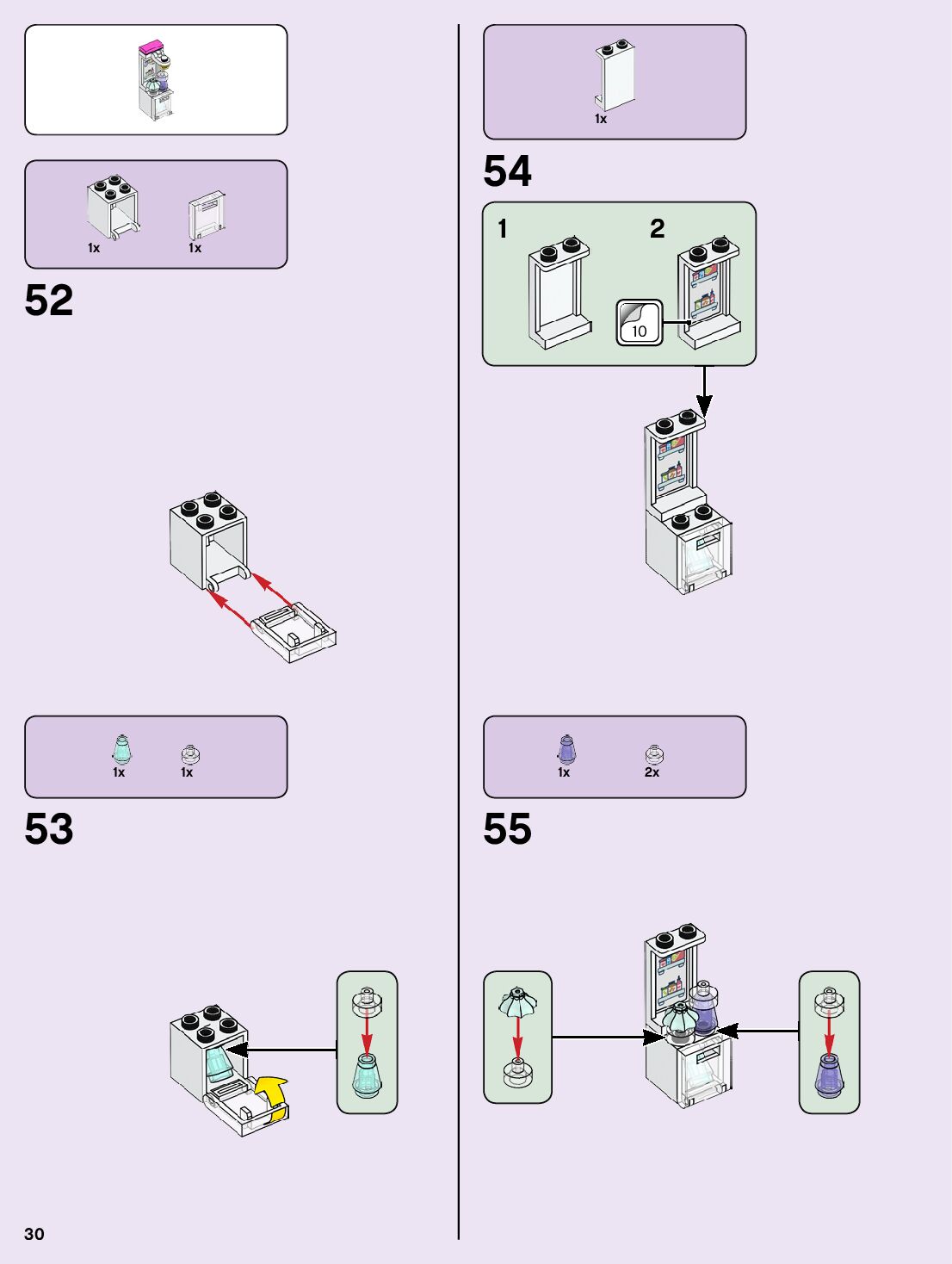 1x 1x

52

1x 1x

53

30

1x

54

1

2

10

1x 2x

55