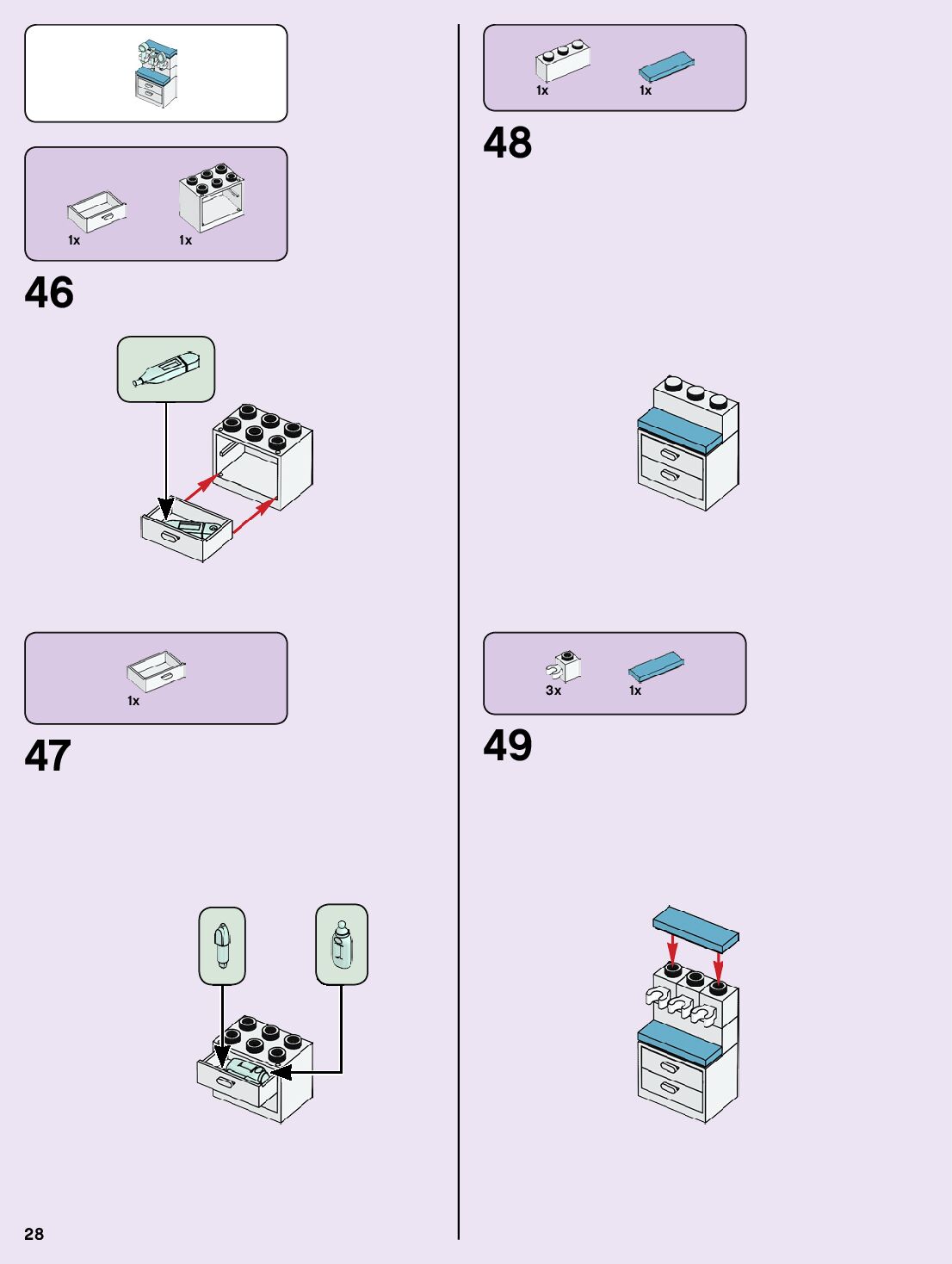 1x
1x

46

1x

47

1x
1x

48

3x
1x

49

28