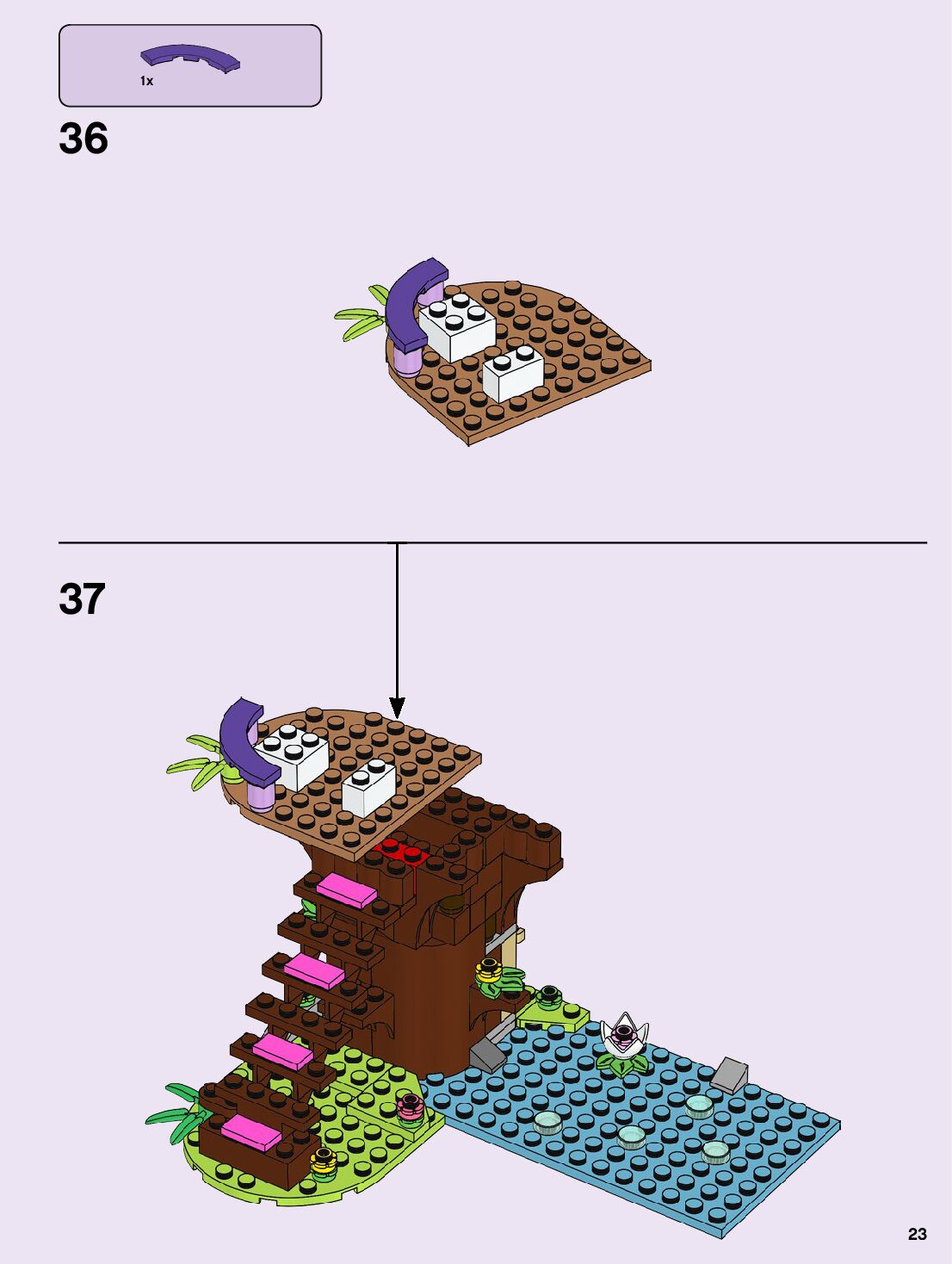 1x

36

37

23