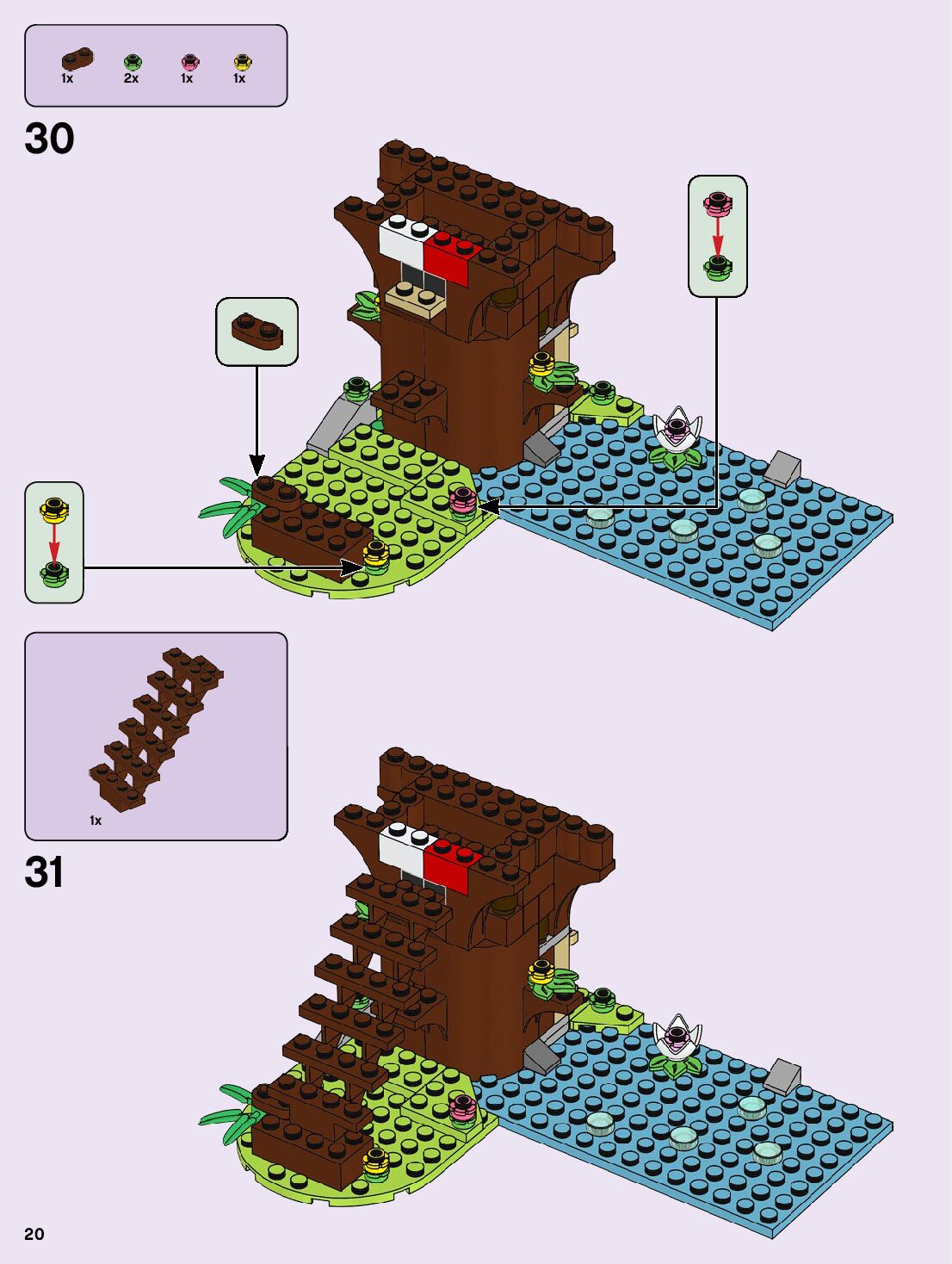 1x 2x 1x 1x

30

1x

31

20