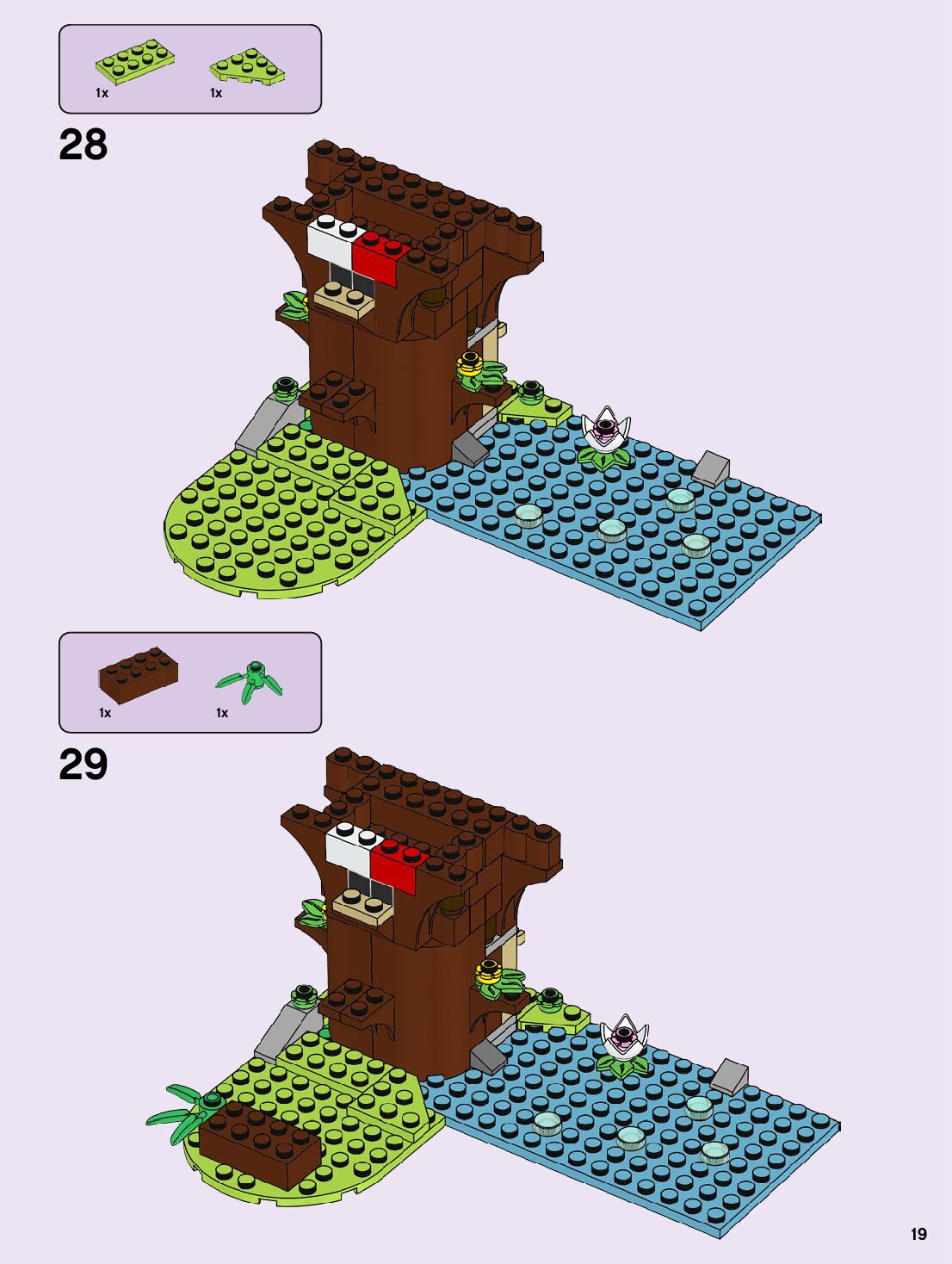 1x
1x

28

1x
1x

29

19