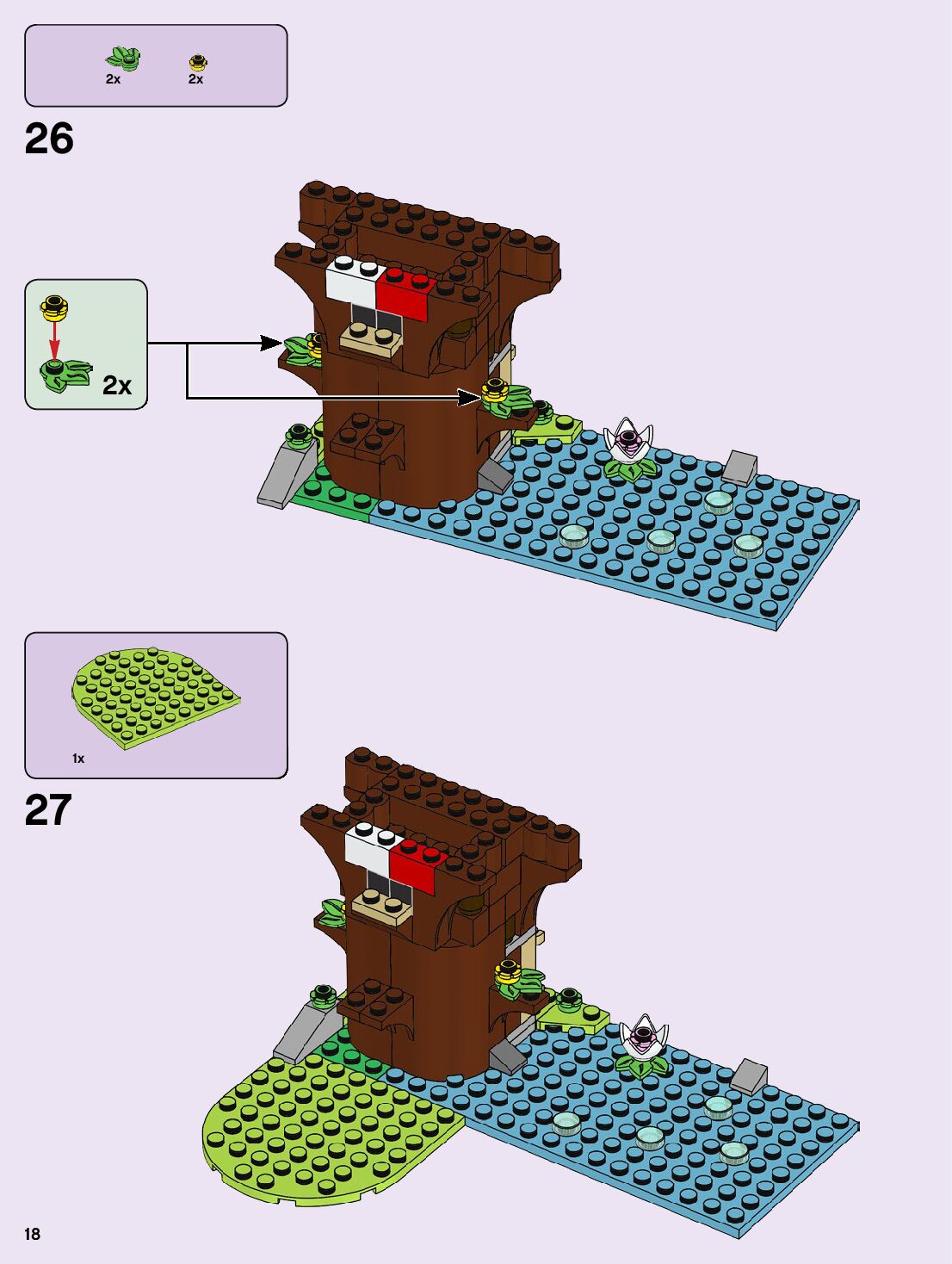 2x 2x

26

2x

1x

27

18