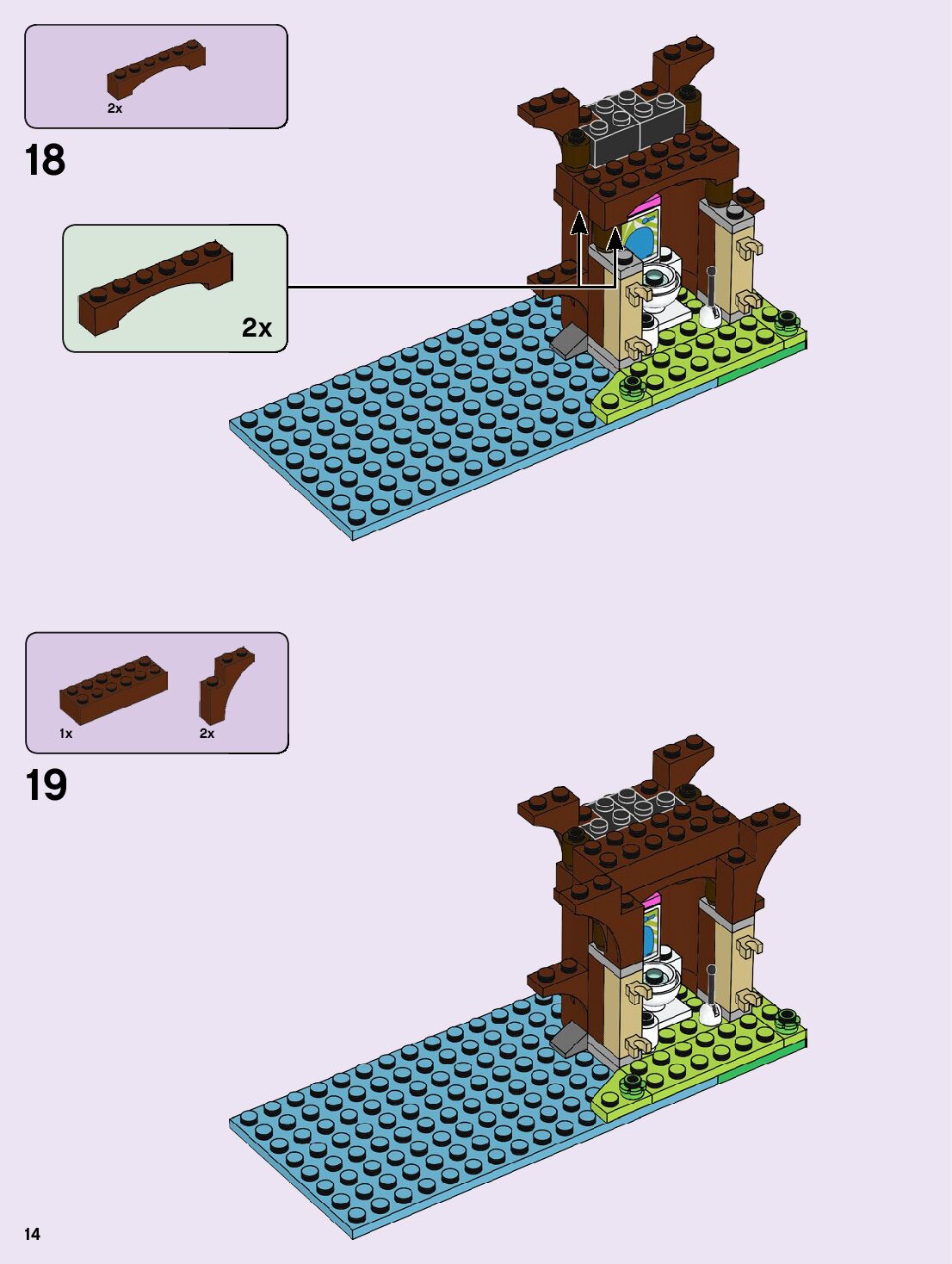 2x

18

2x

1x

2x

19

14