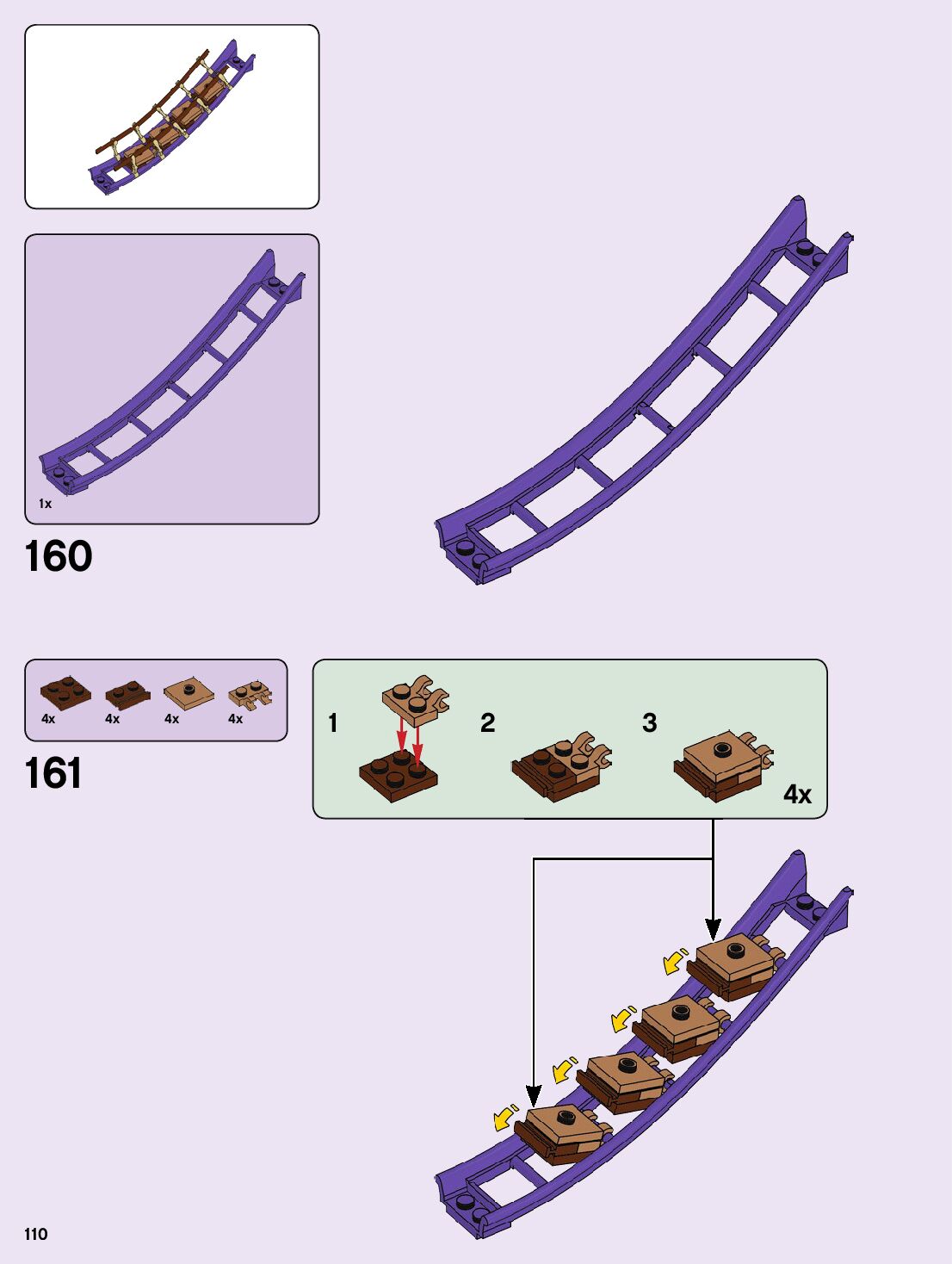 1x

160

4x 4x 4x 4x

161

1 2 3

4x

110