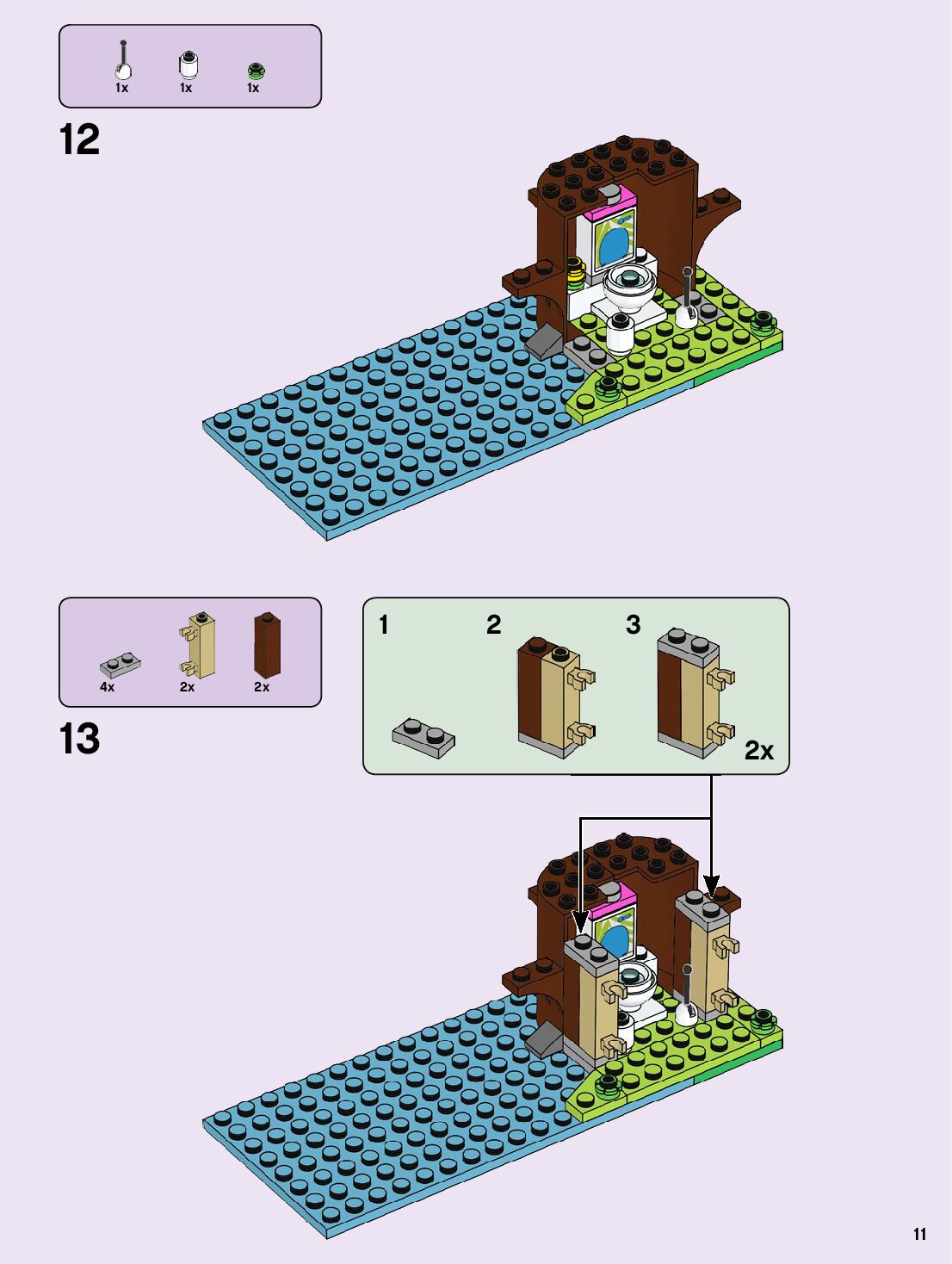 1x 1x 1x

12

4x 2x 2x

13

1 2 3

2x

11