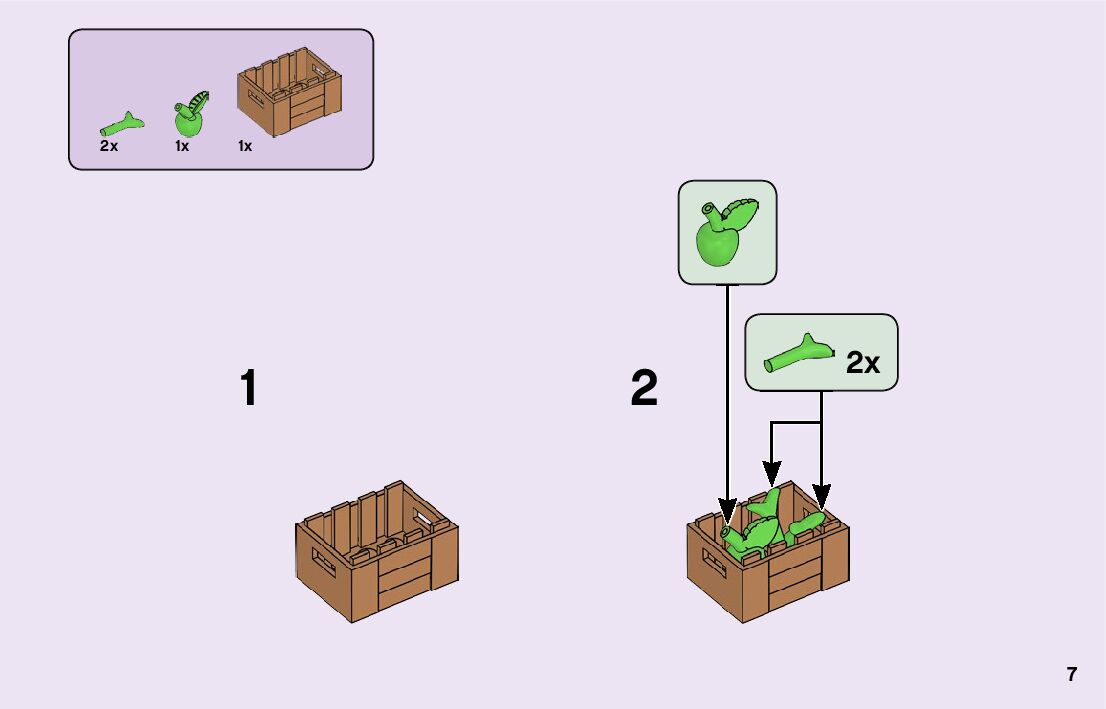 2x 1x 1x

1

2

2x

7