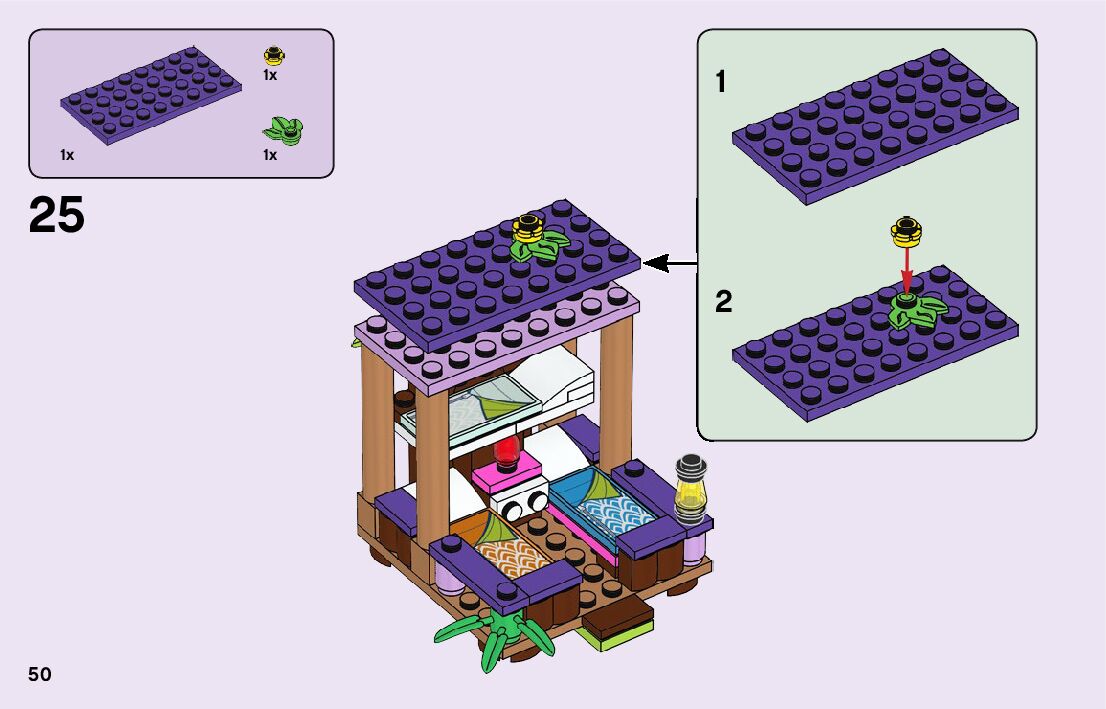 1x

1x

1x

25

1

2

50