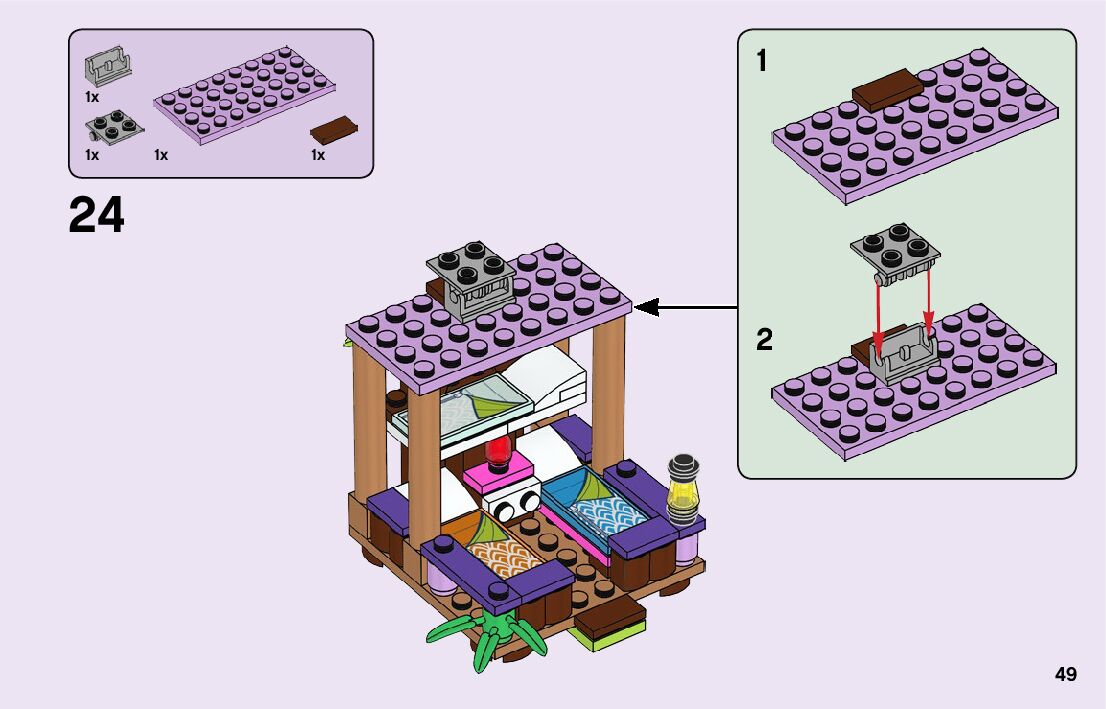 1x

1x 1x 1x

24

1

2

49