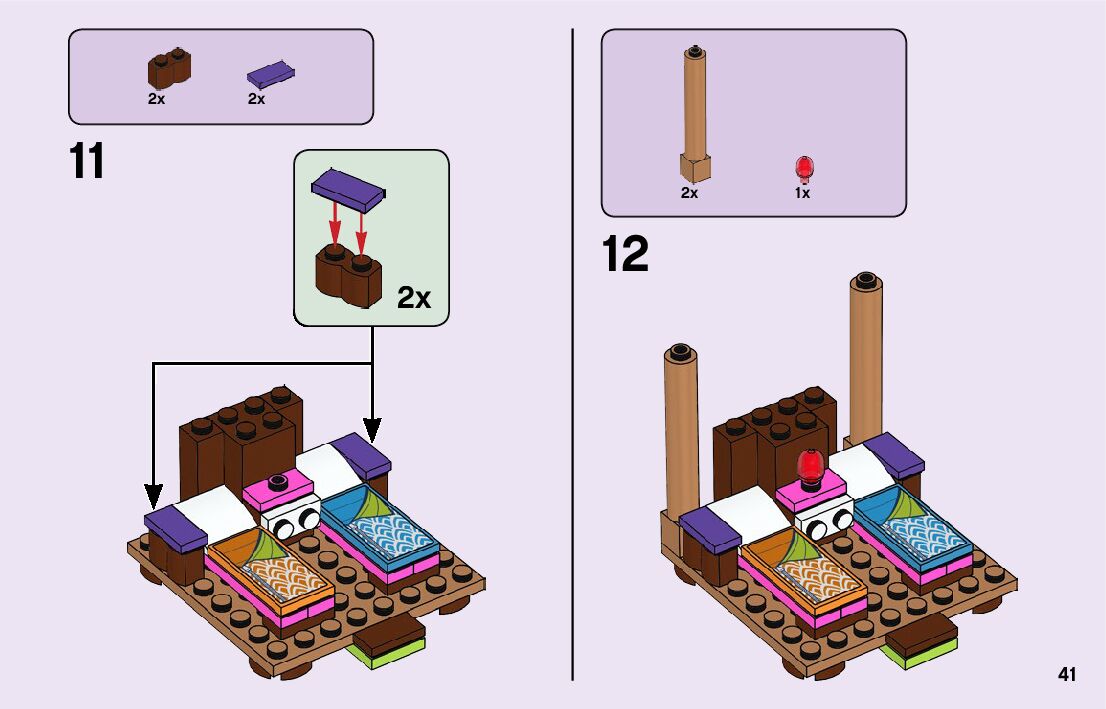 2x 2x

11

2x

2x 1x

12

41