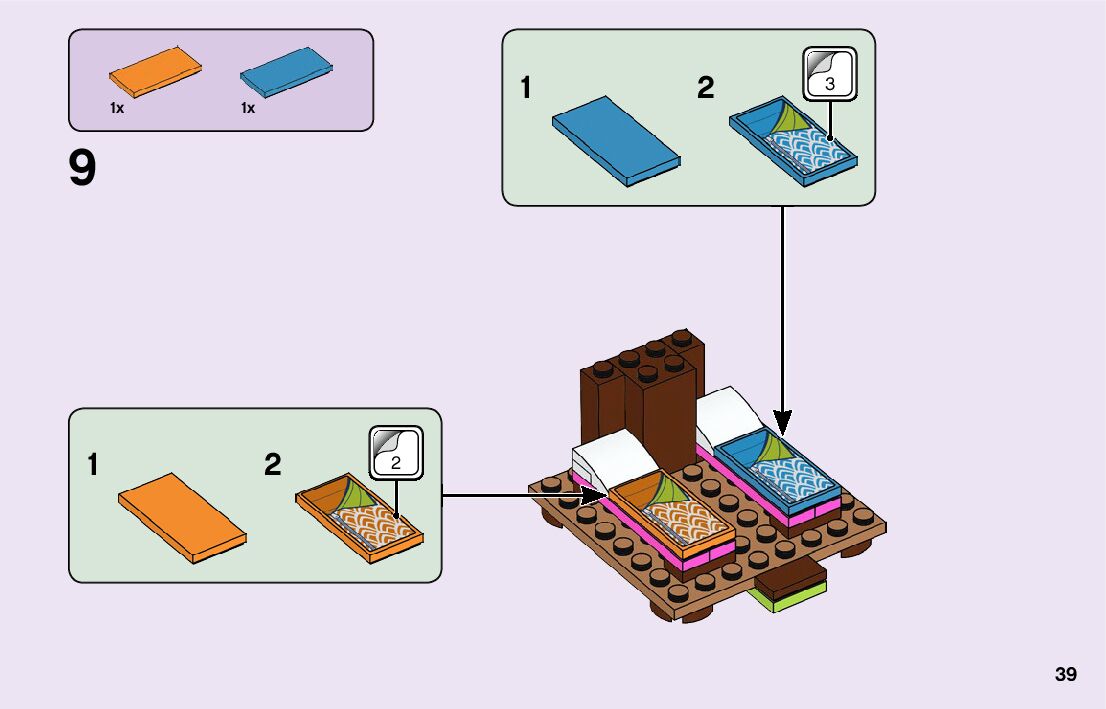 1x 1x

9

1 2
3

1 2
2

39