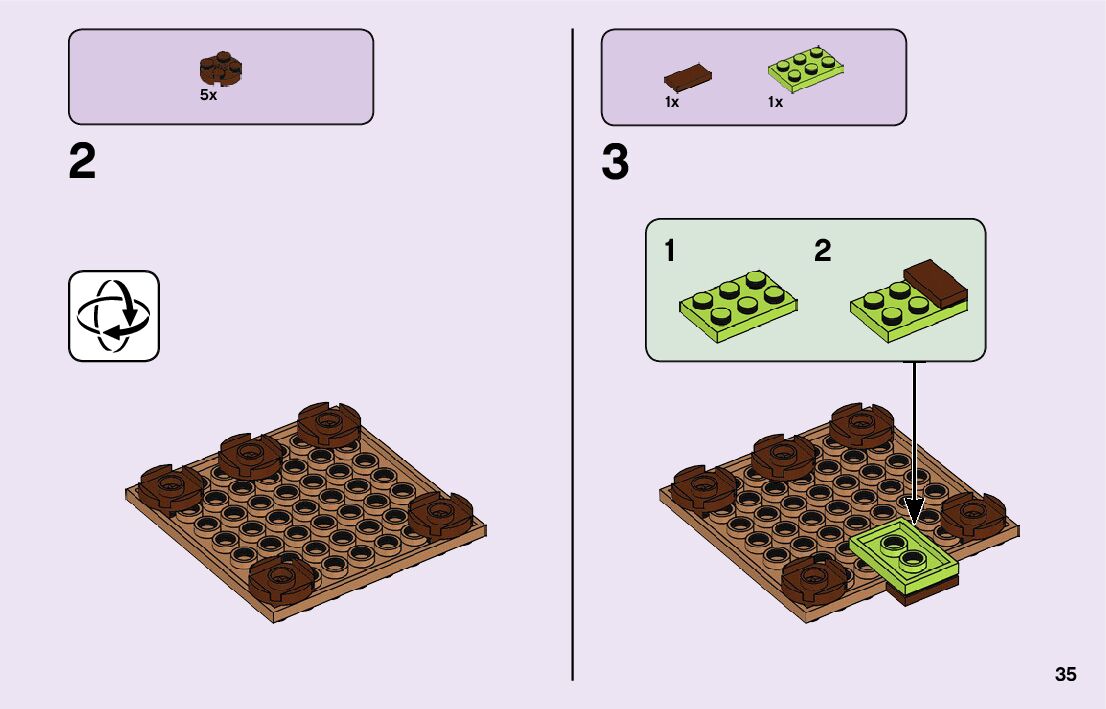 5x

2

1x 1x

3

1 2

35