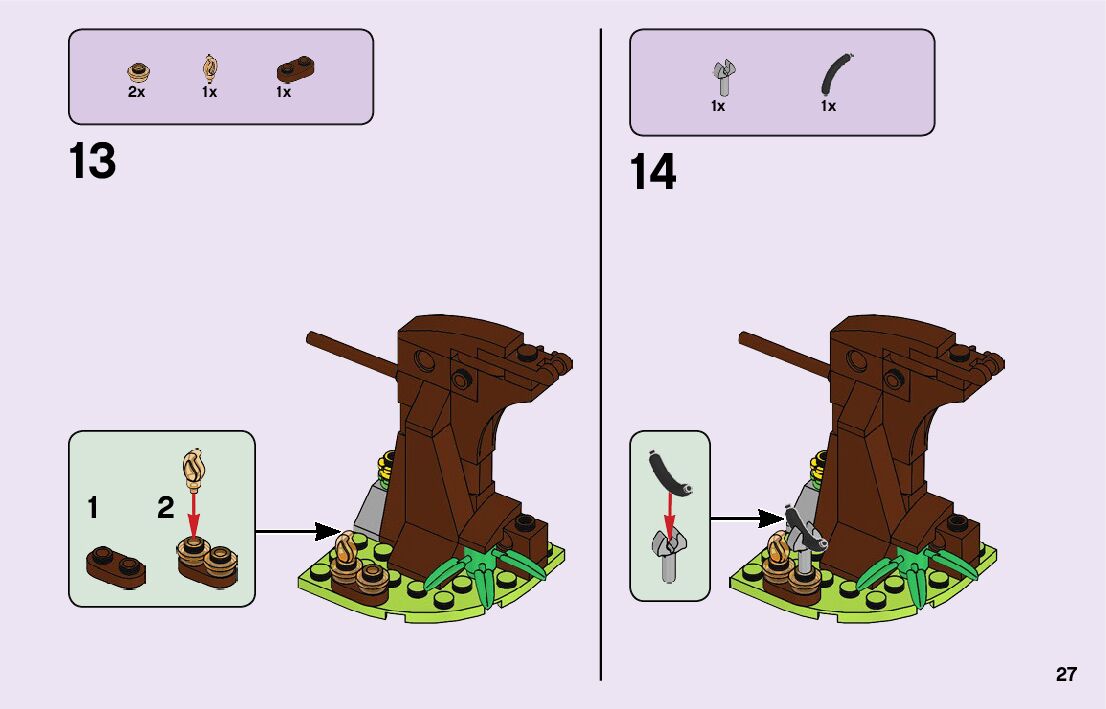 2x 1x 1x

13

1 2

1x 1x

14

27