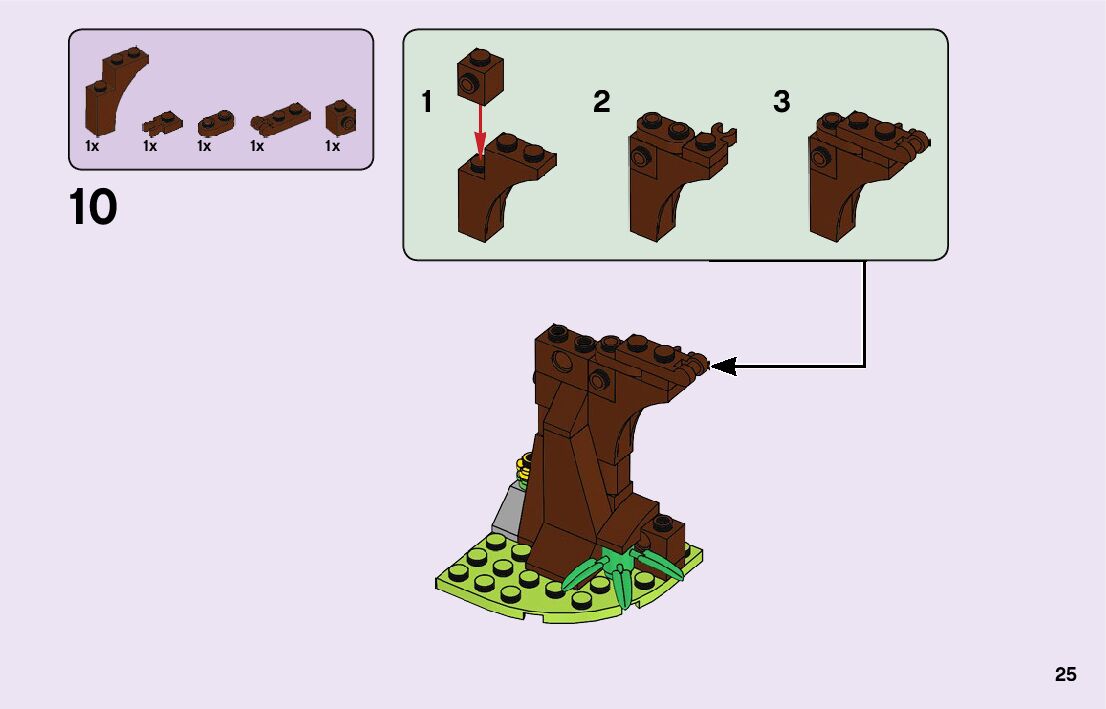 1x 1x 1x 1x 1x

10

1 2 3

25