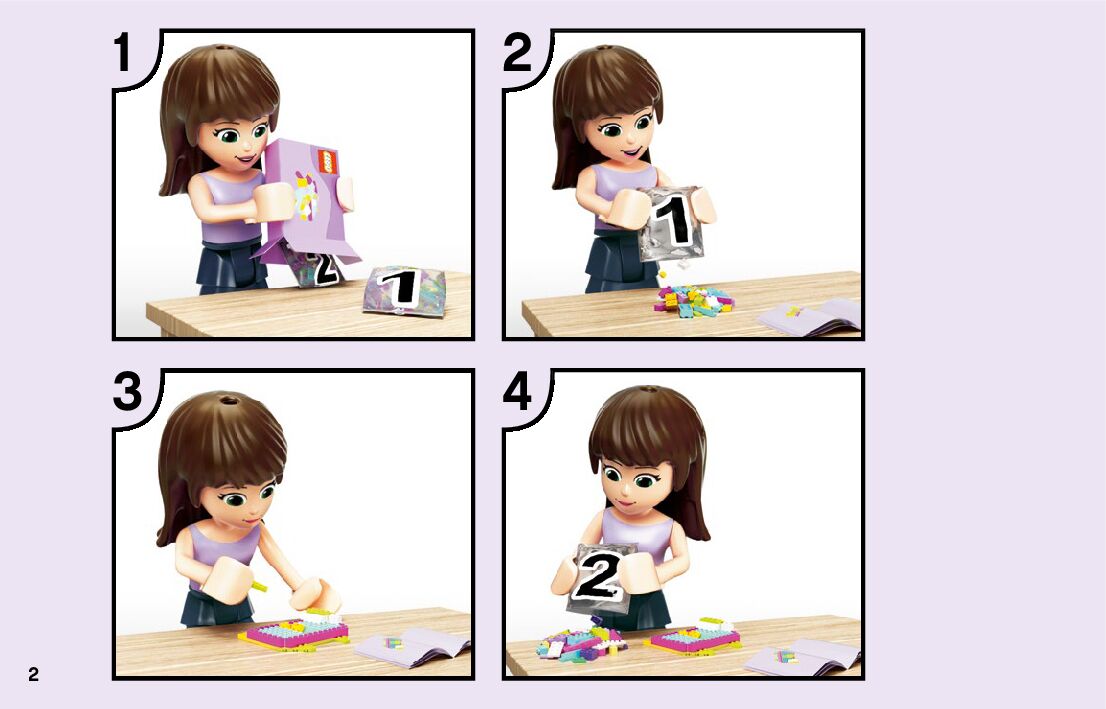 1
2
1
2
1
3
4
2
2