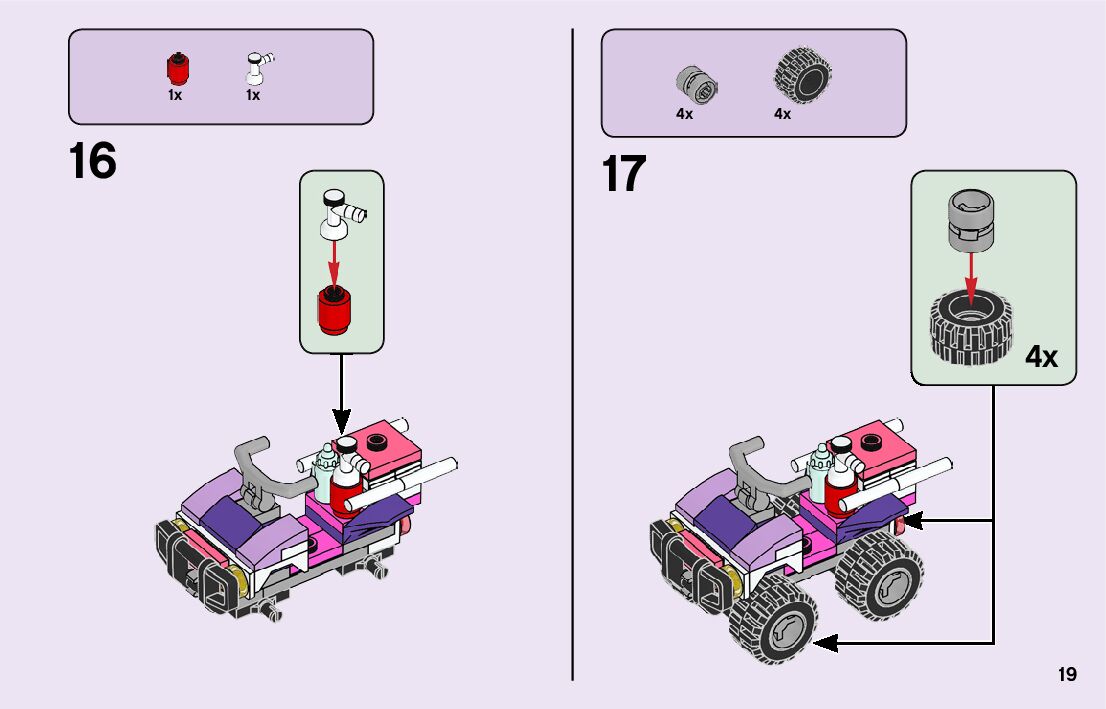 1x 1x

16

4x 4x

17

4x

19