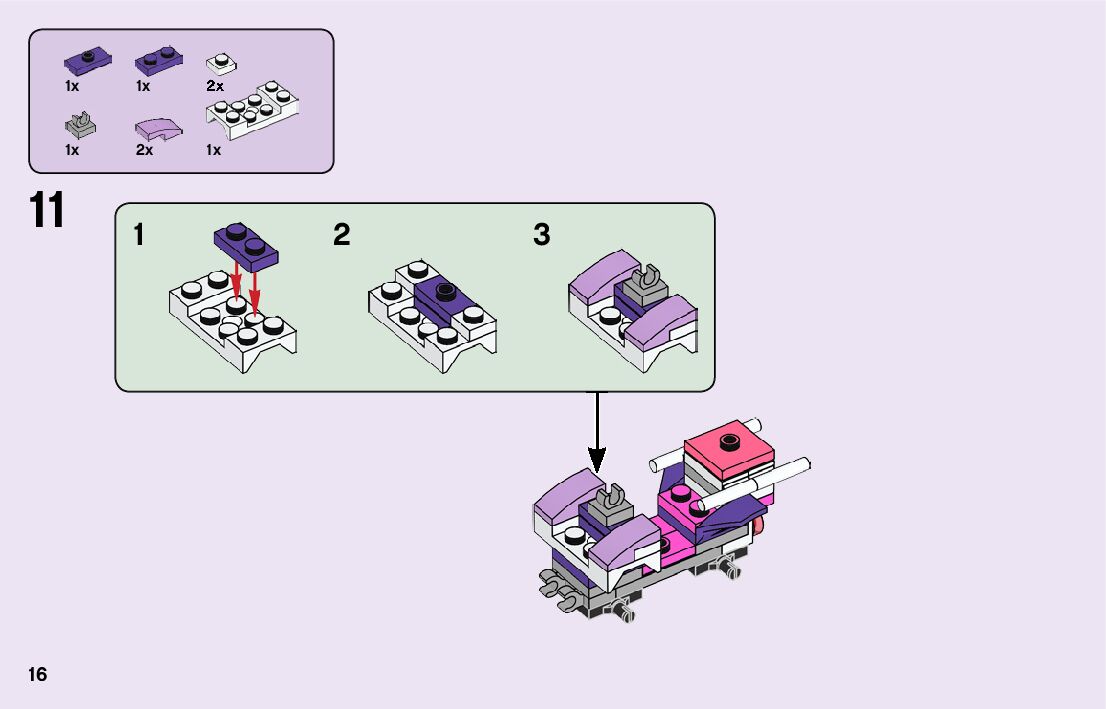 1x 1x 2x
1x 2x 1x

11

1

2

3

16