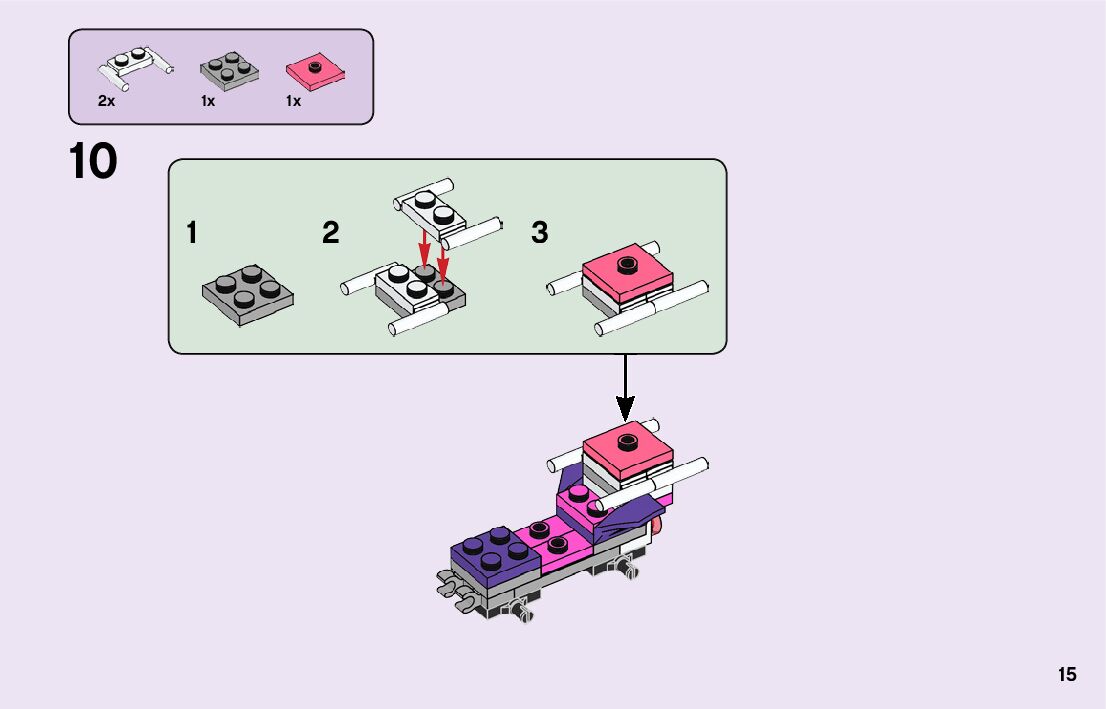 2x 1x 1x

10

1

2

3

15