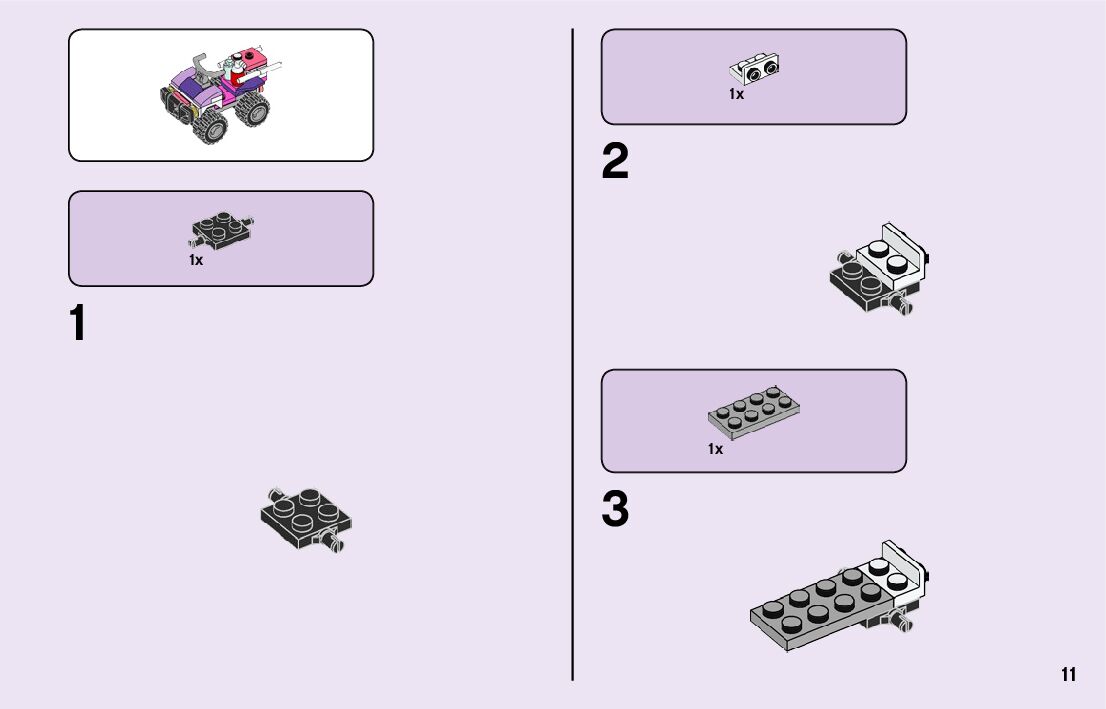 1x

1

1x

2

1x

3

11