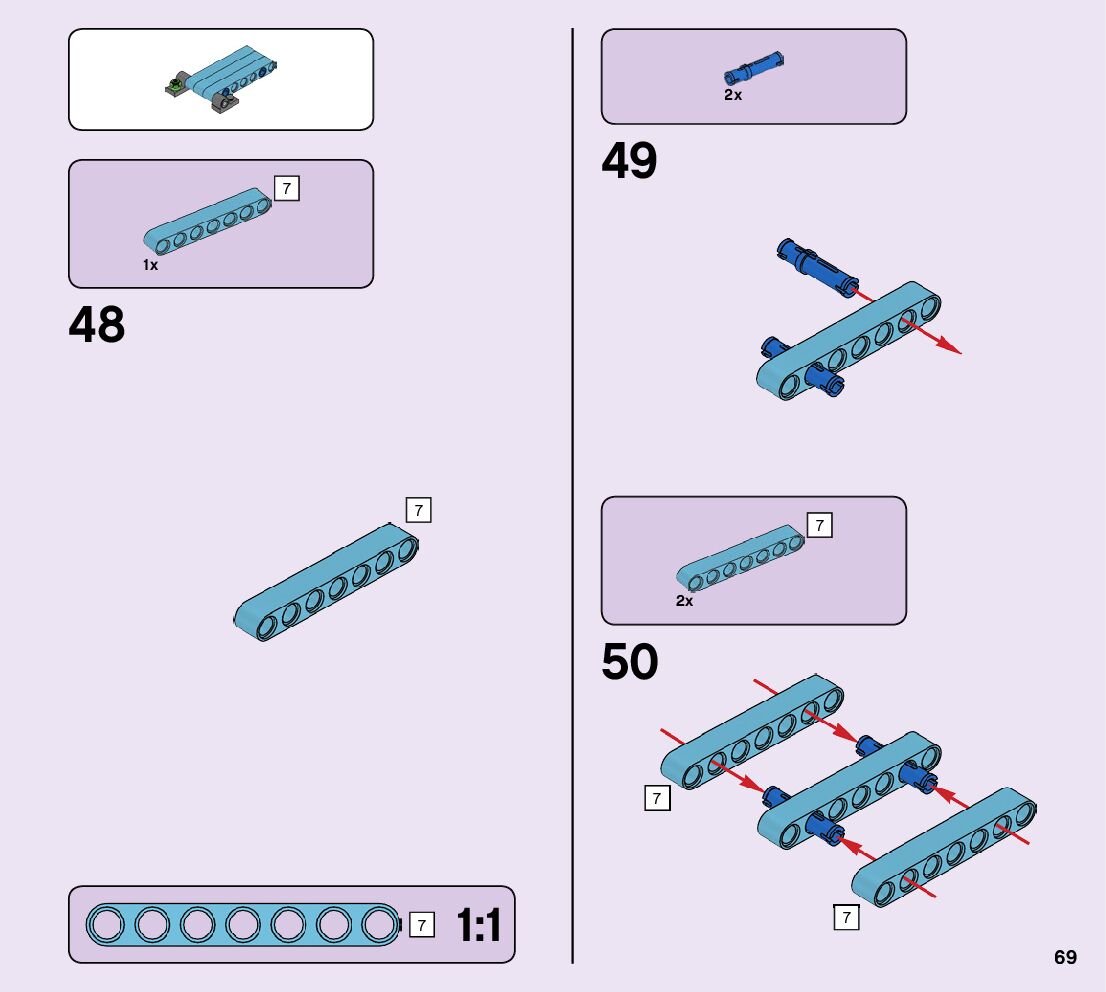 7

1x

48

7

7

1:1

2x

49

7

2x

50

7

7

69