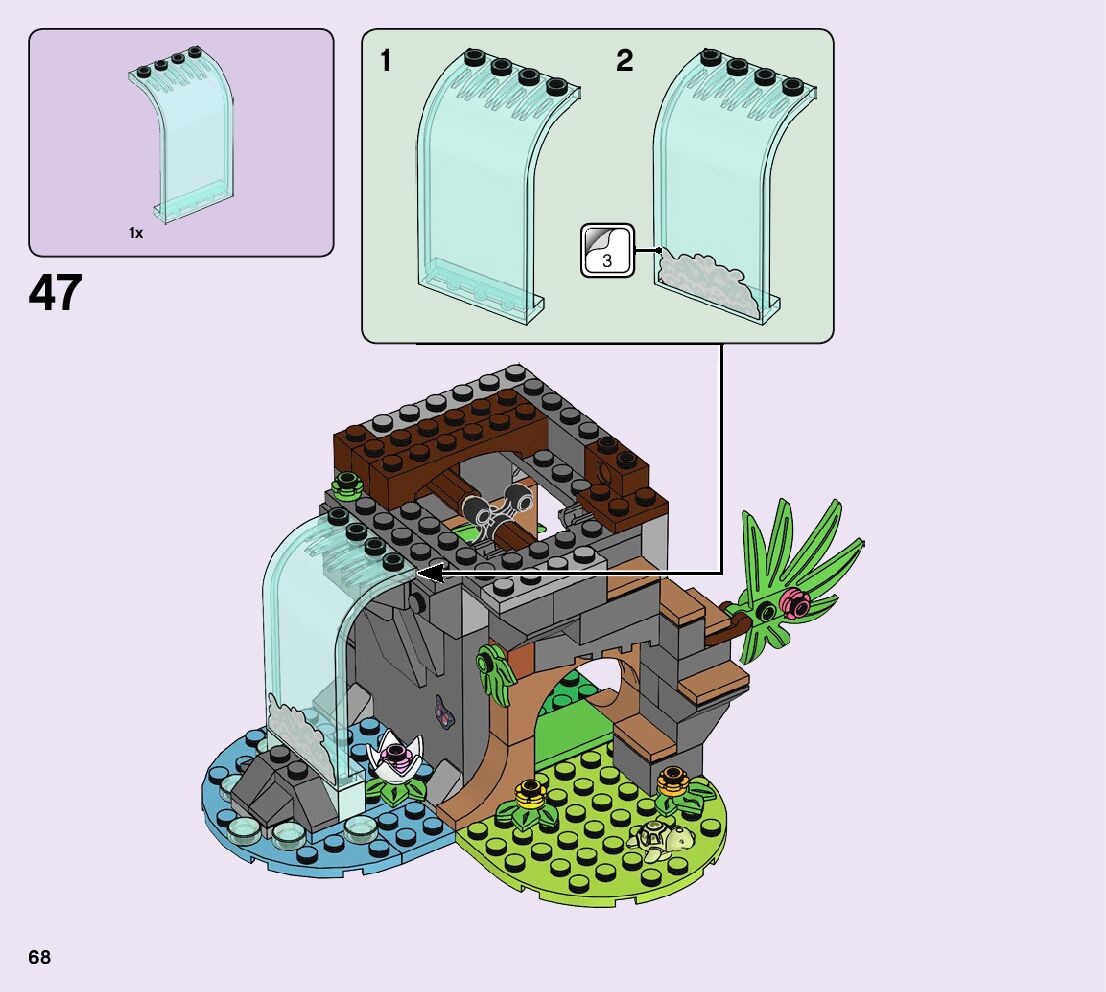 1x

47

1

2

3

68