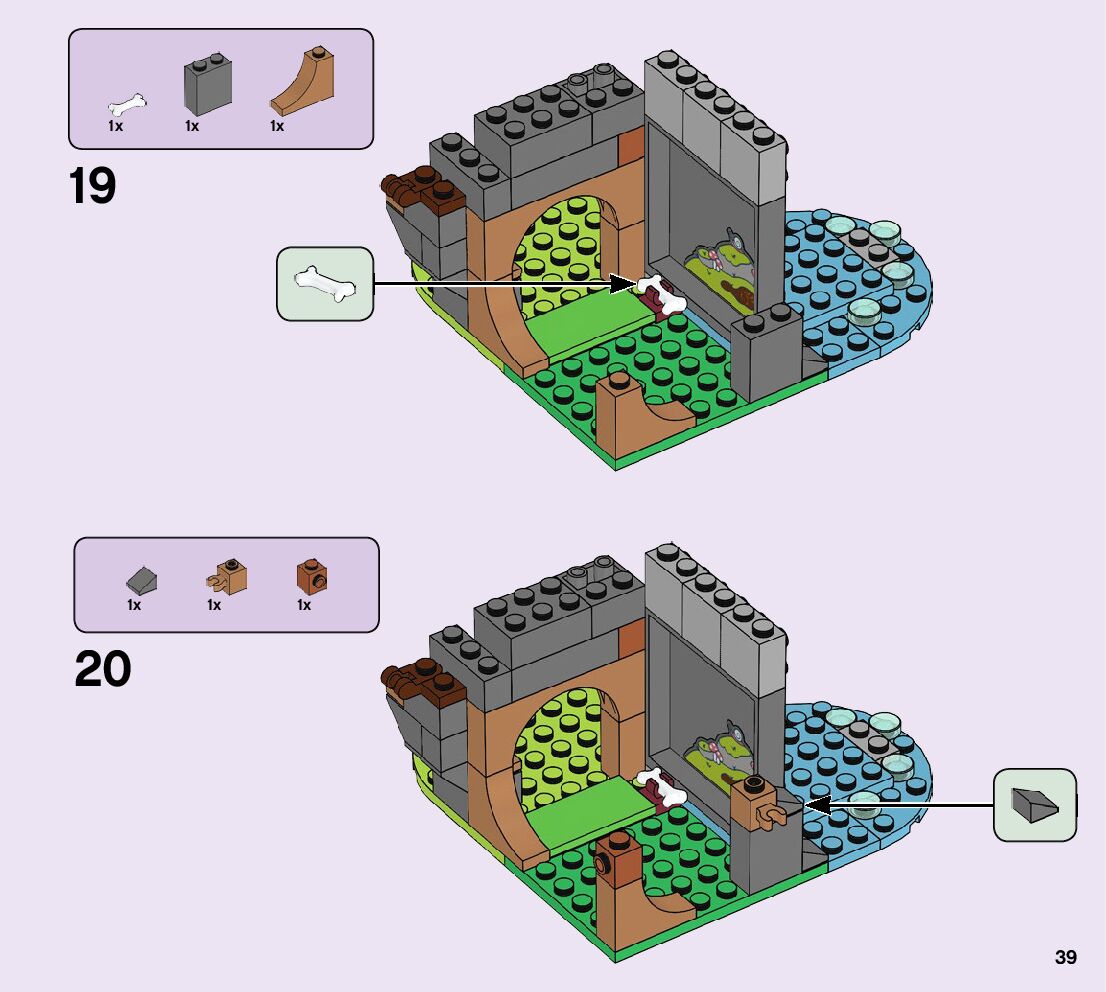 1x 1x 1x

19

1x 1x 1x

20

39