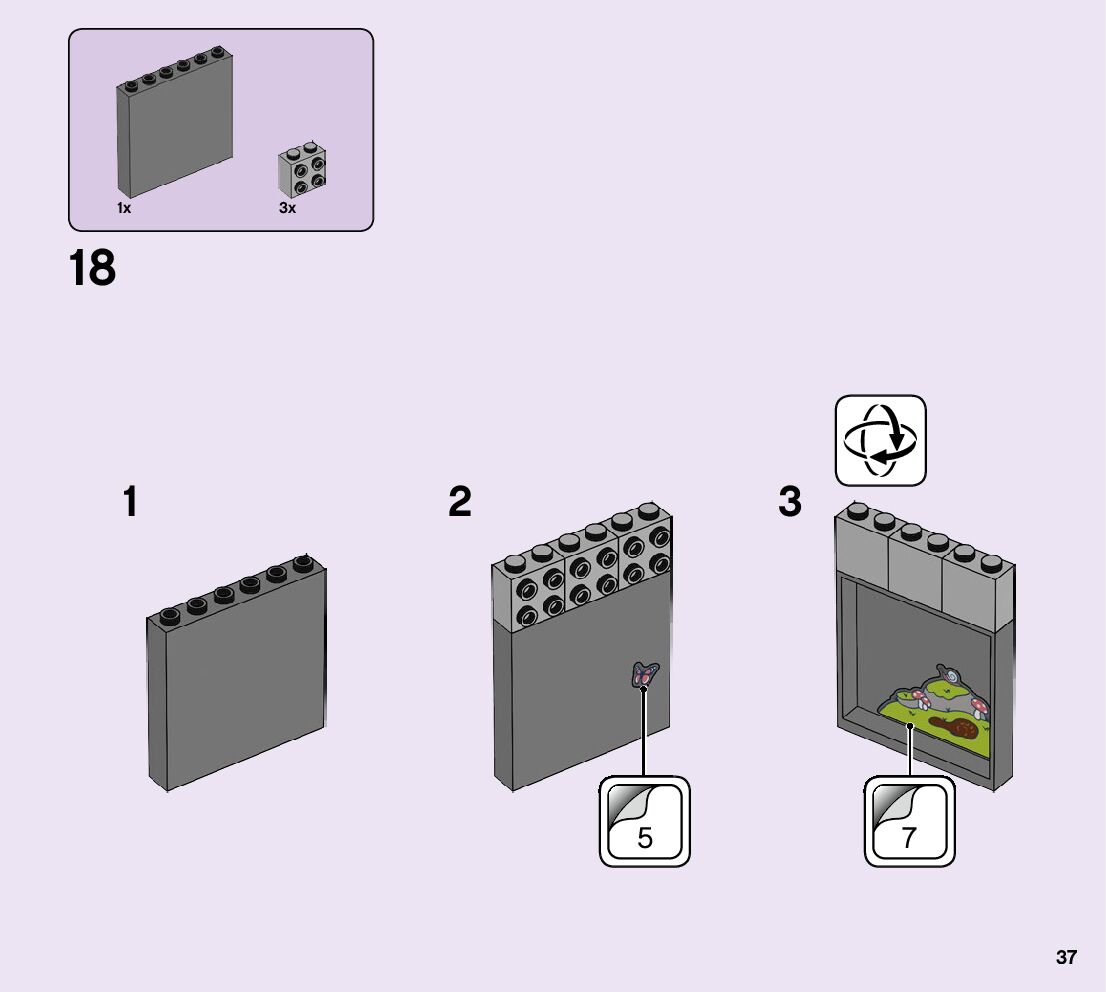 1x
3x

18

1

2

5

3

7

37