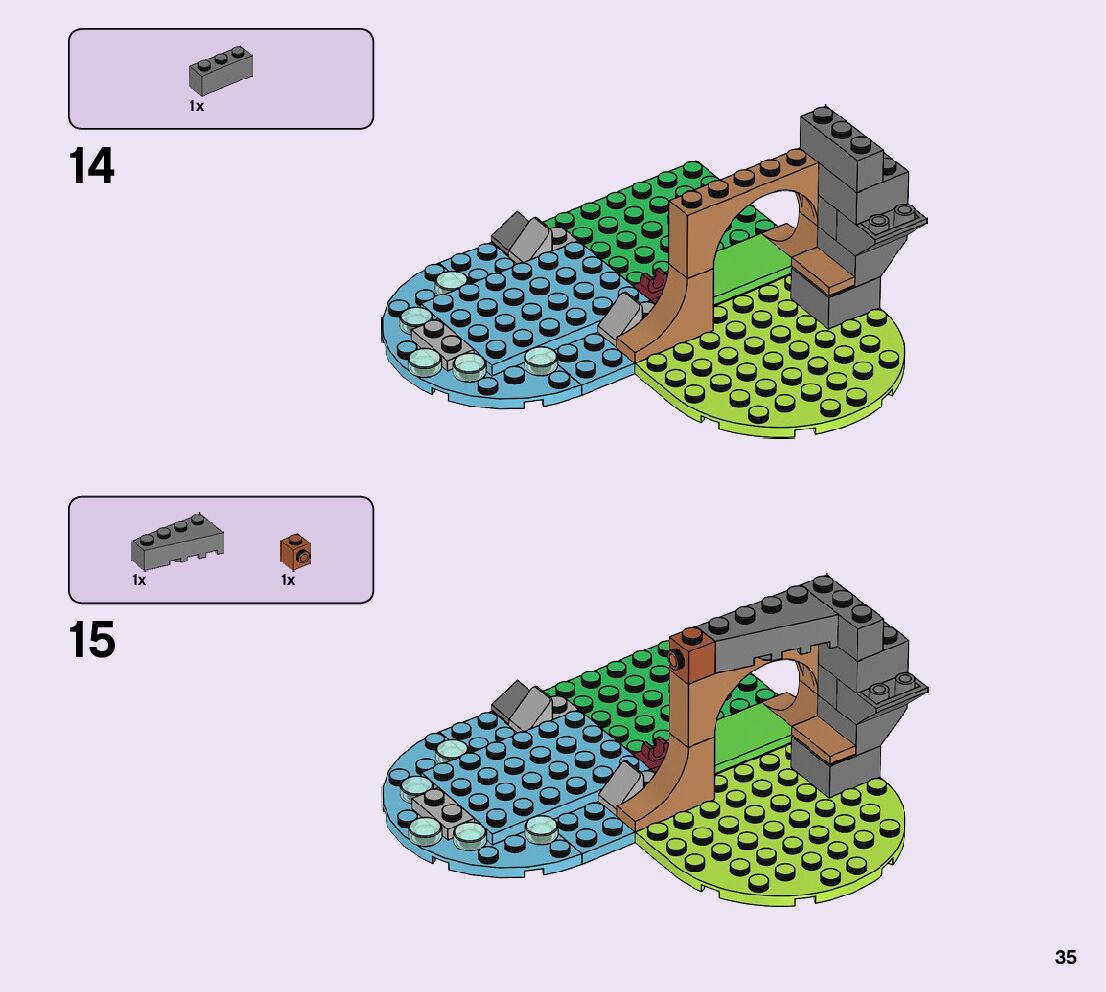 1x

14

1x

1x

15

35