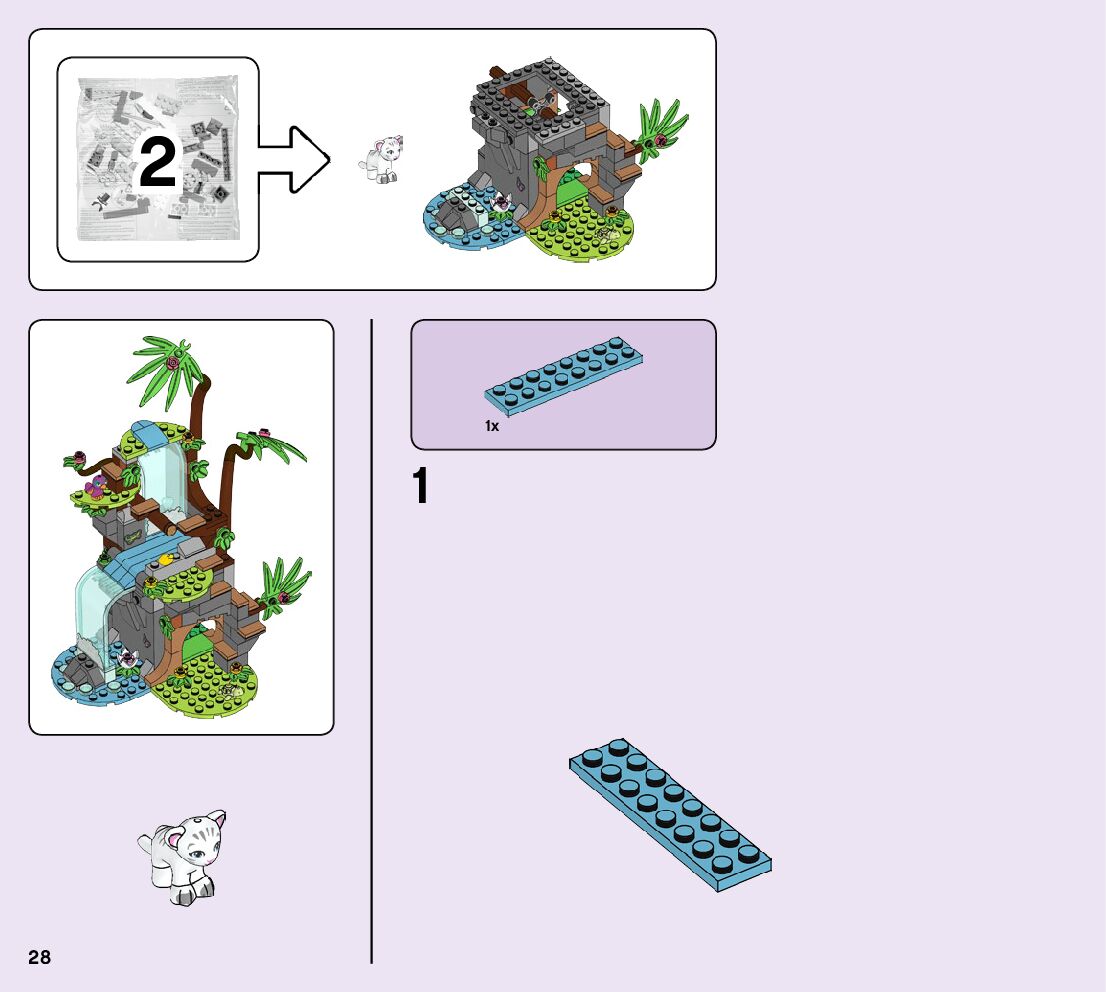 2

1x

1

28