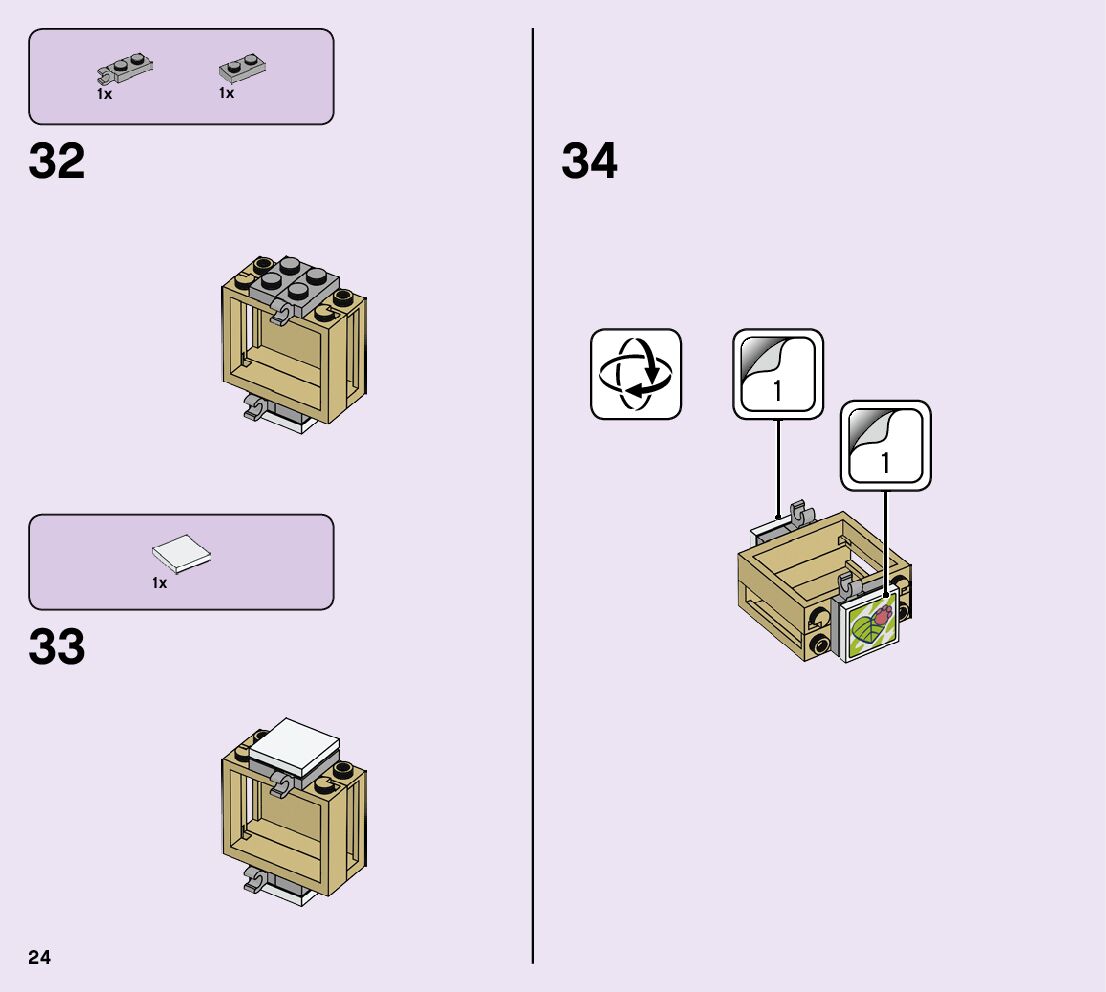 1x 1x

32

1x

33

24

34

1

1