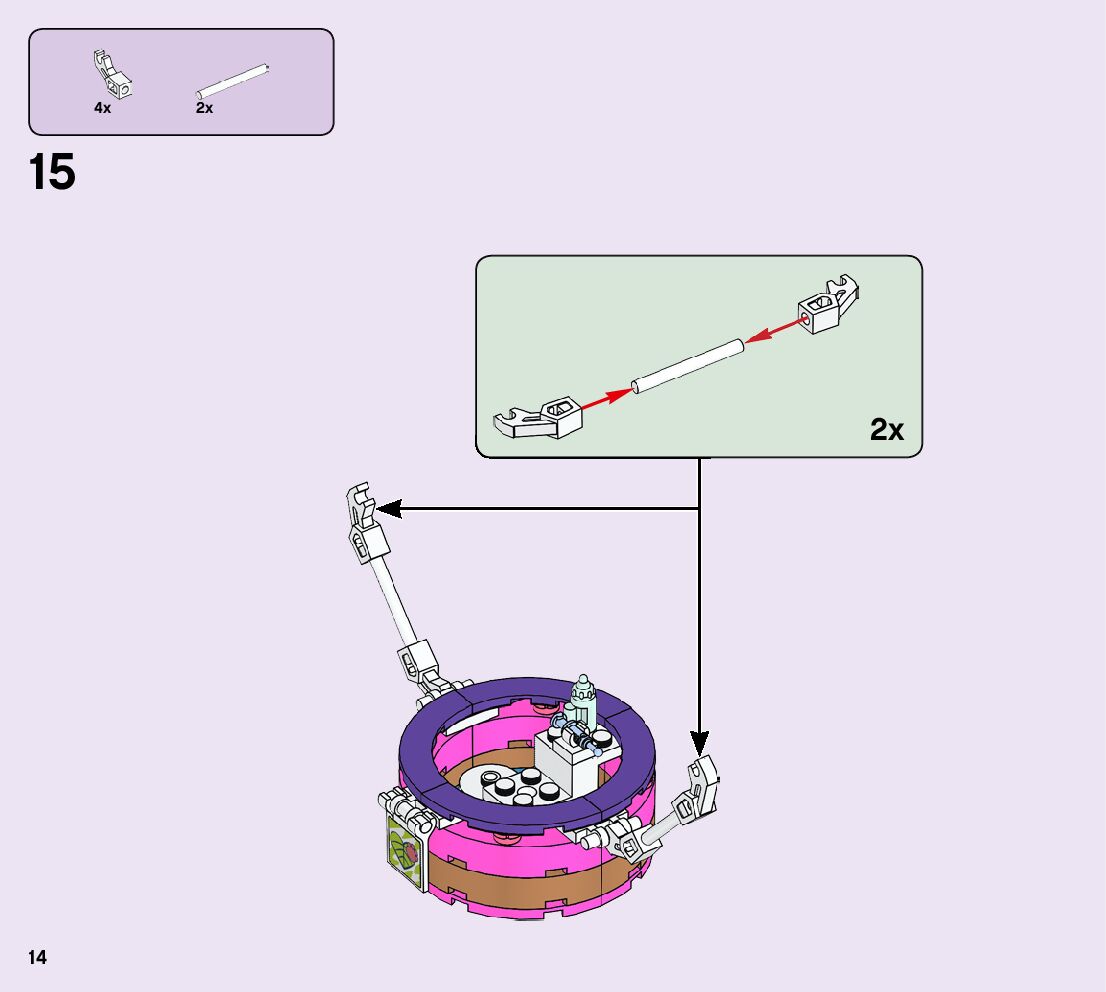 4x
2x

15

2x

14