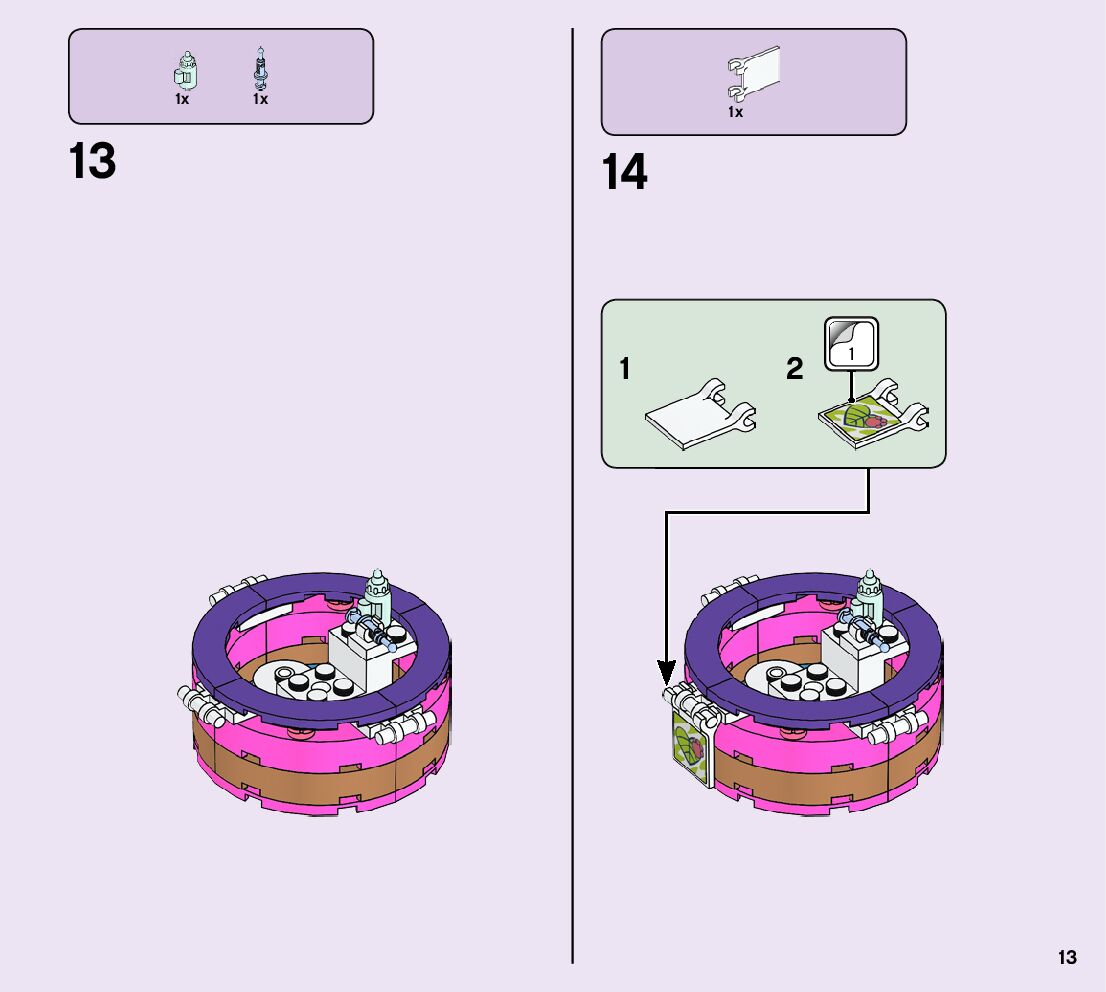 1x 1x

13

1x

14

1

2

1

13