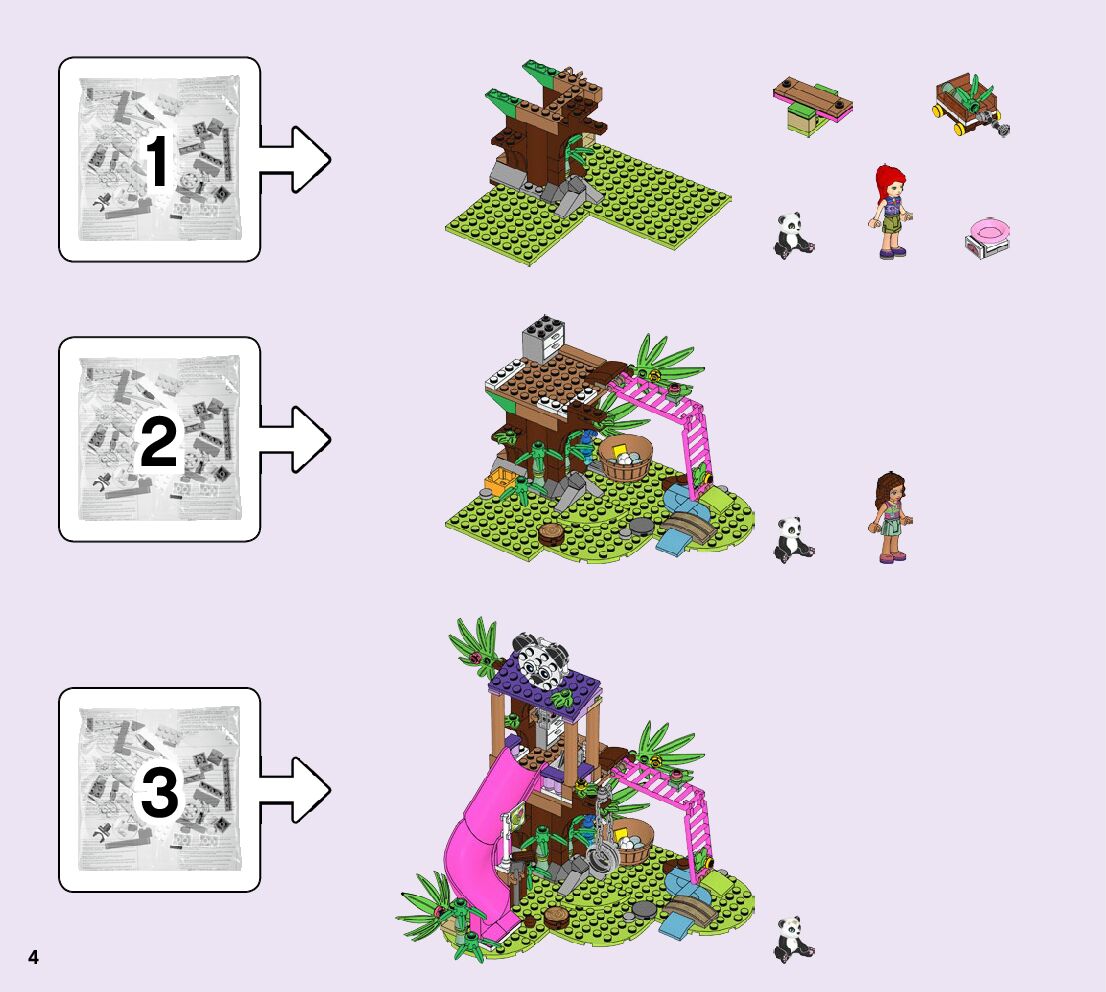 1

2

3

4