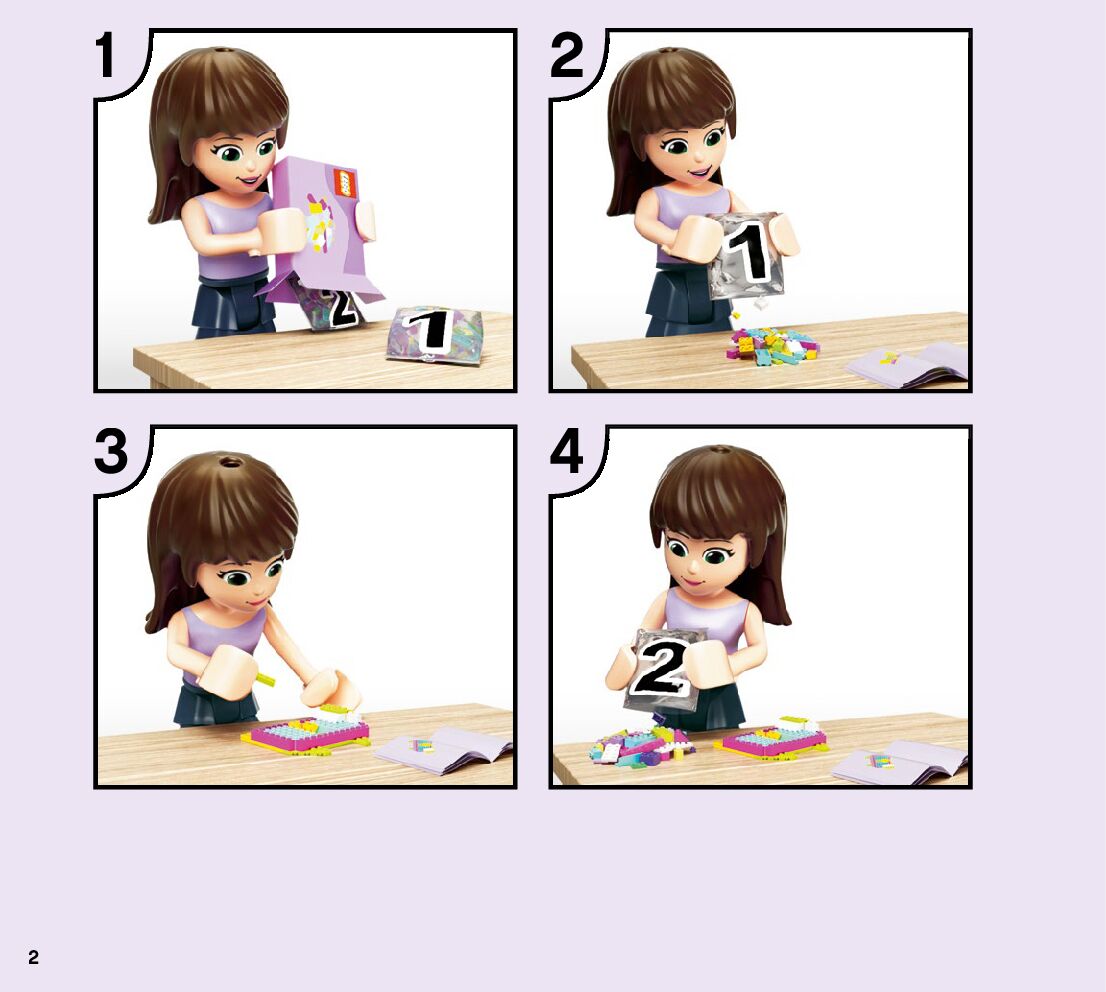 1

2

1

2

1

3

4

2

2