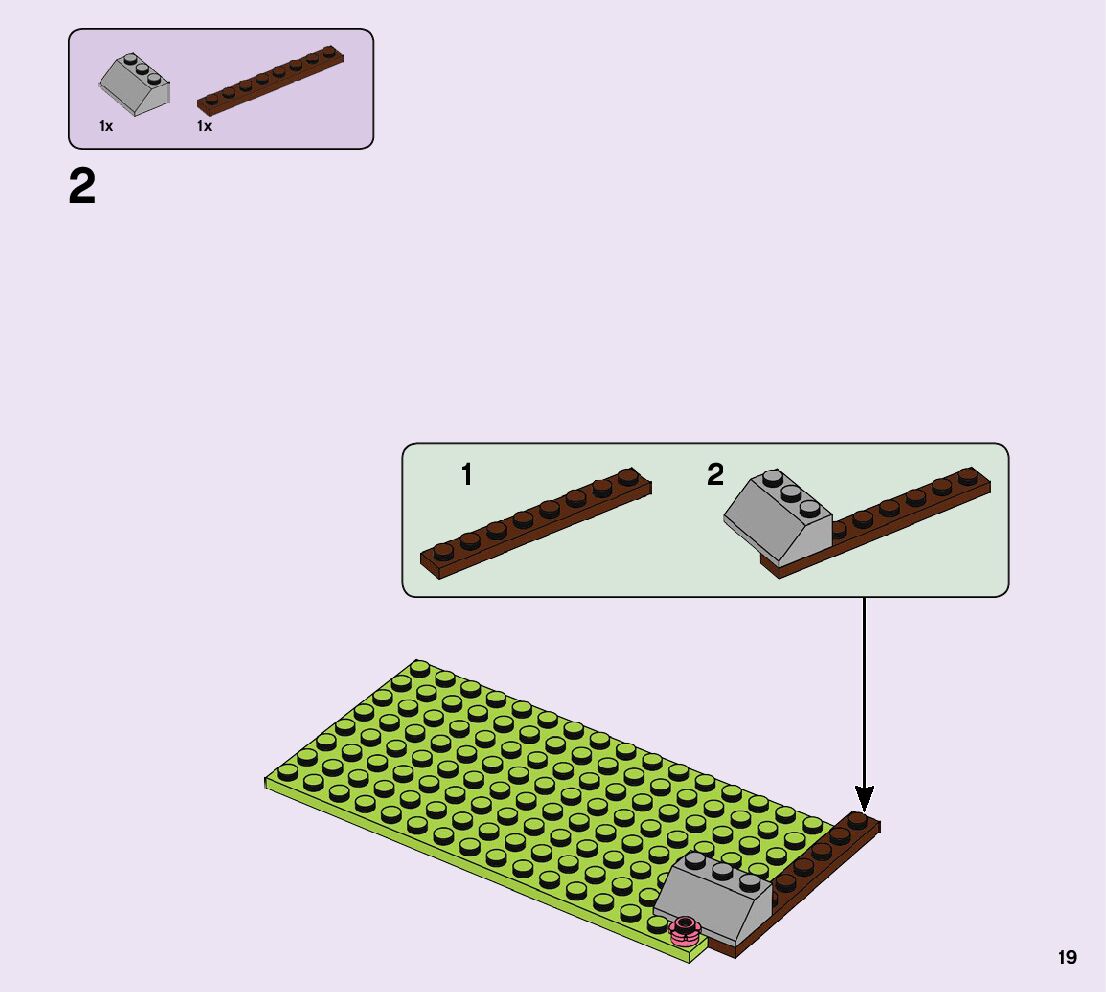 1x
1x

2

1
2

19