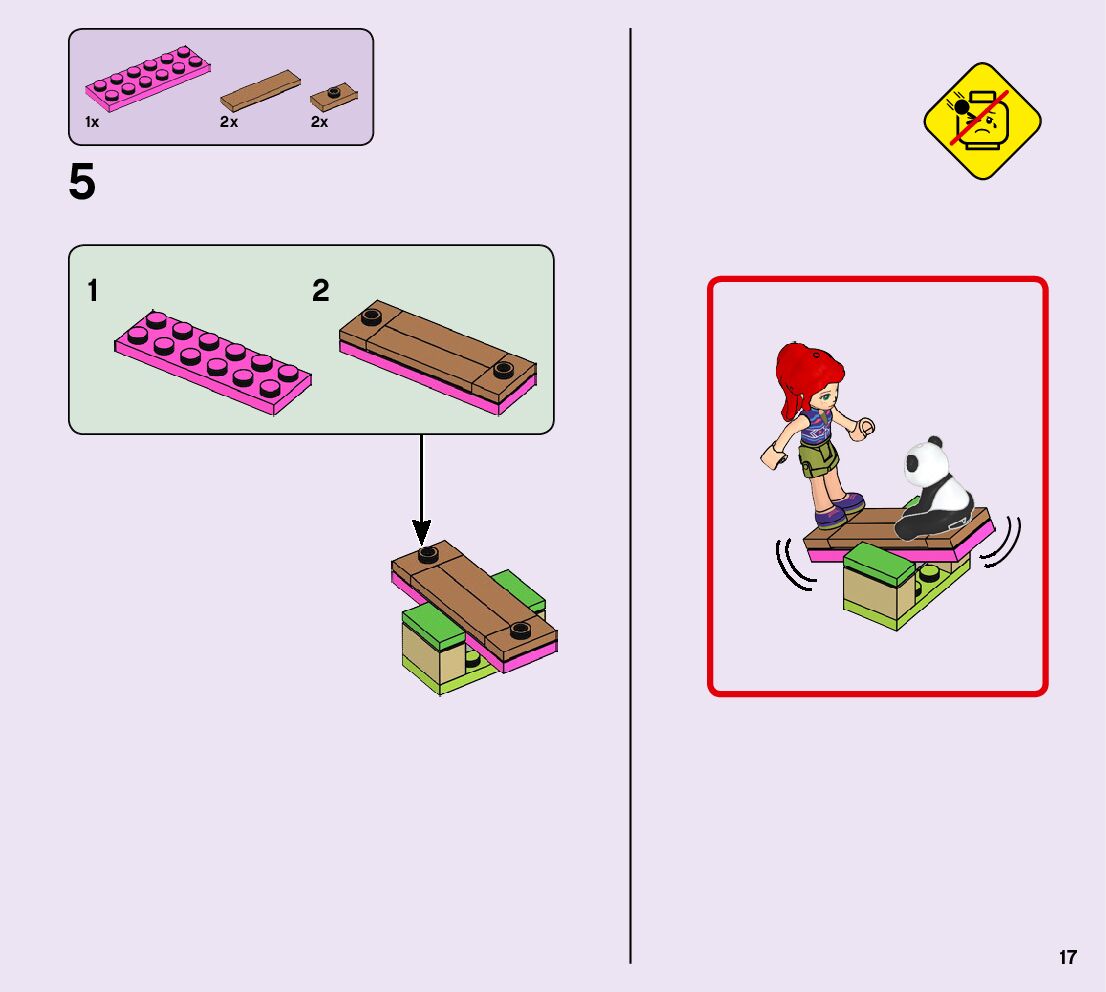 1x 2x 2x

5

1

2

17