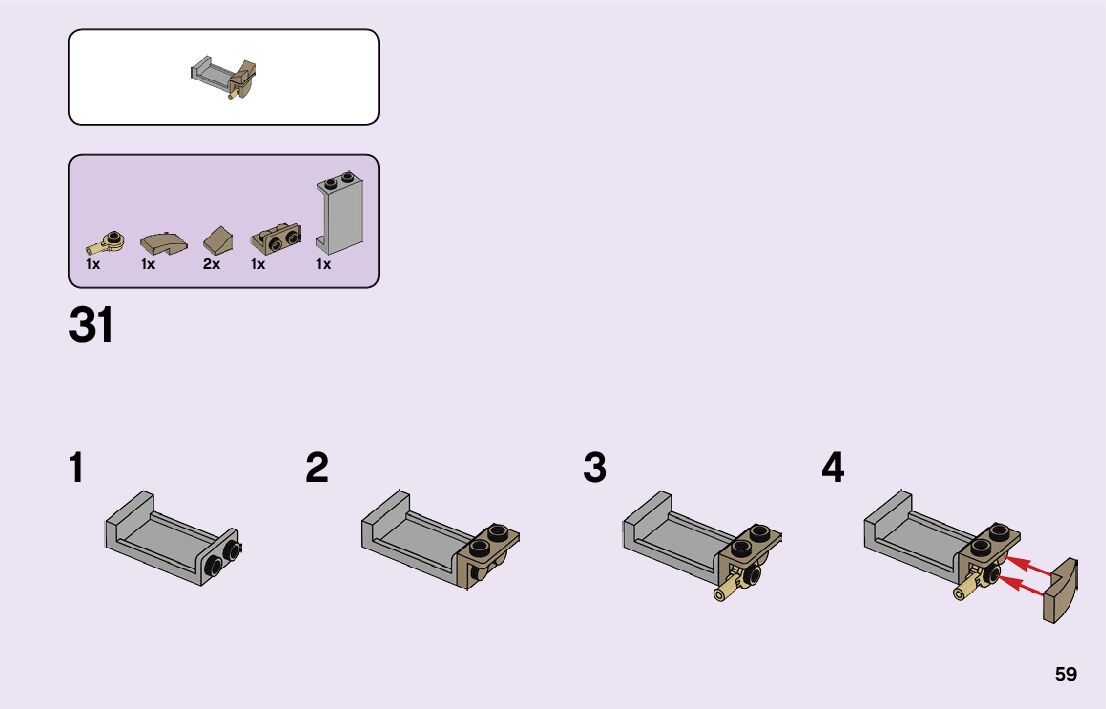 1x 1x 2x 1x 1x

31

1

2

3

4

59