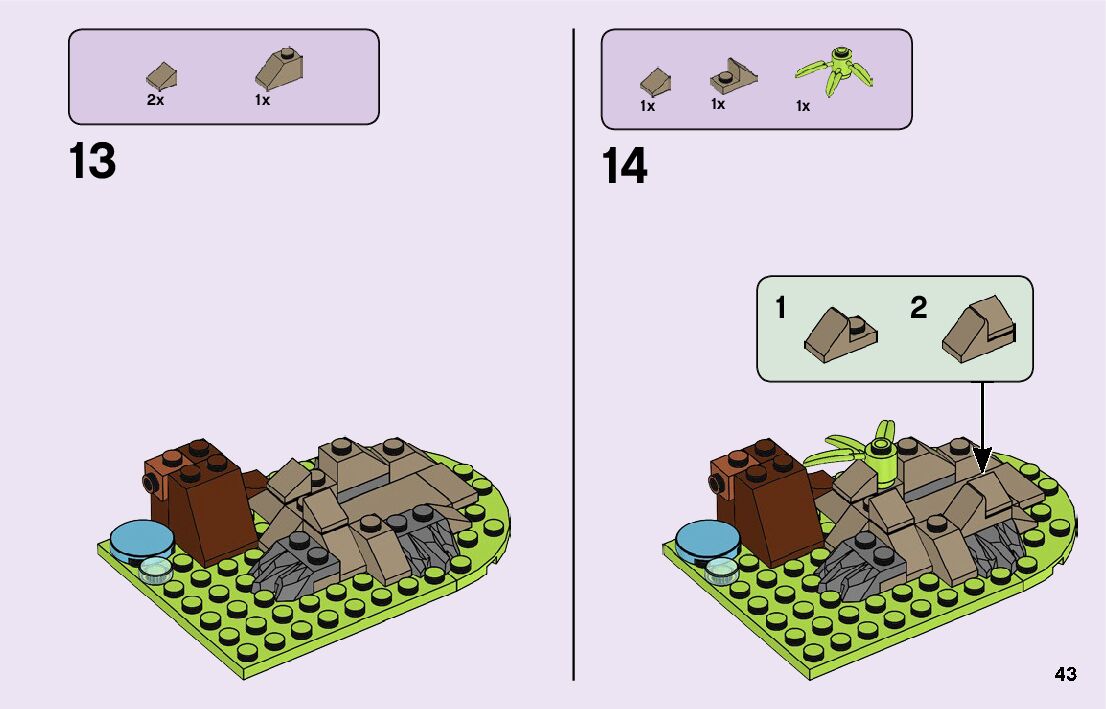 2x 1x

13

1x 1x 1x

14

1 2

43