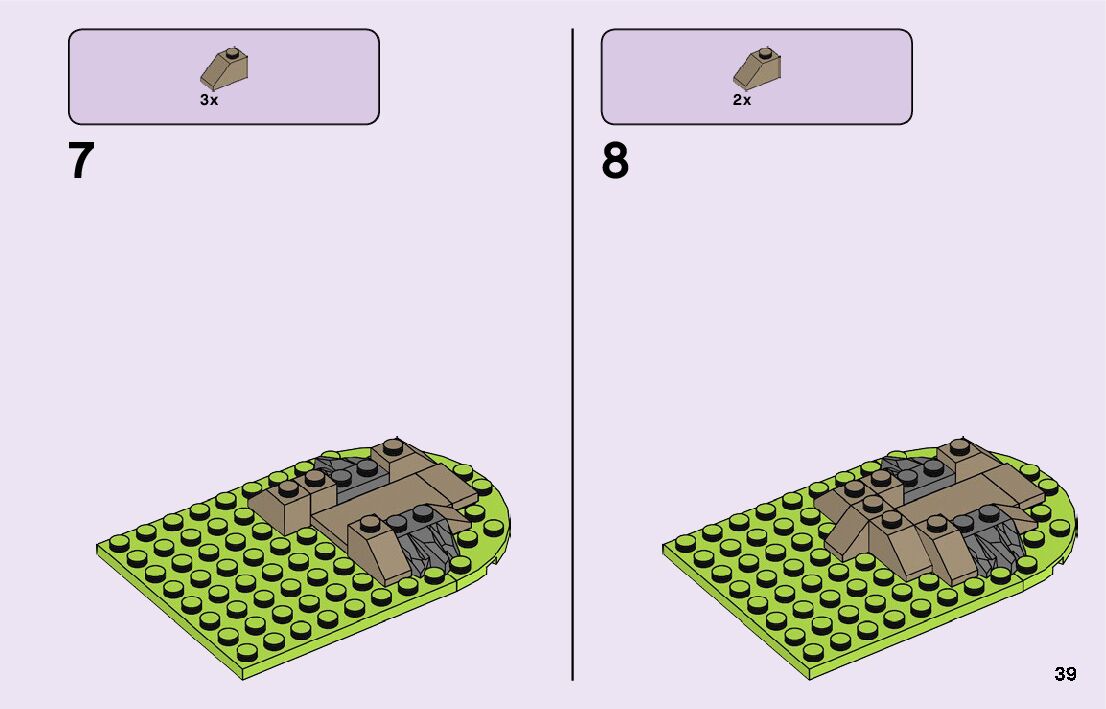 3x

7

2x

8

39