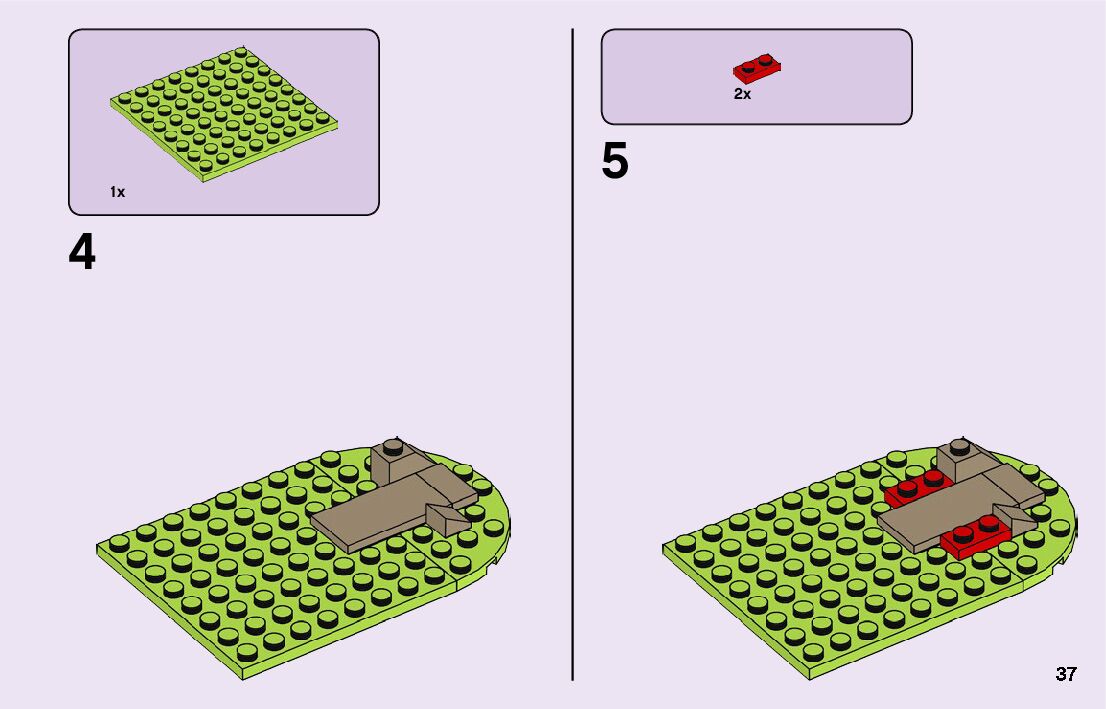 1x

4

2x

5

37