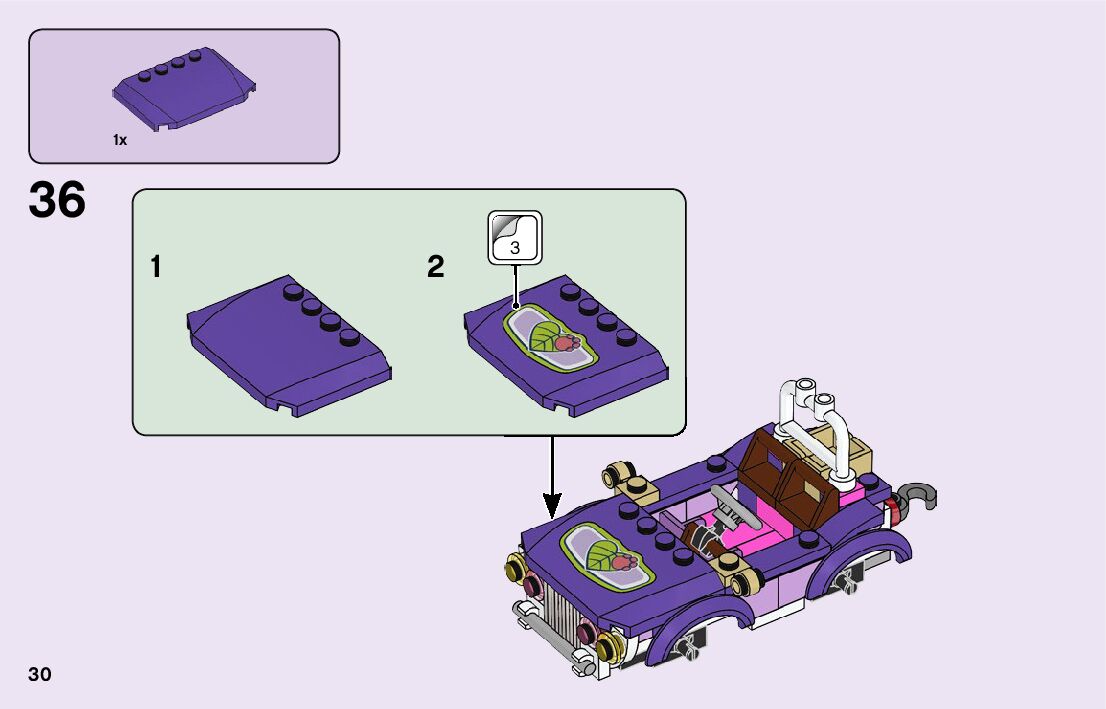 1x

36

1

2

3

30