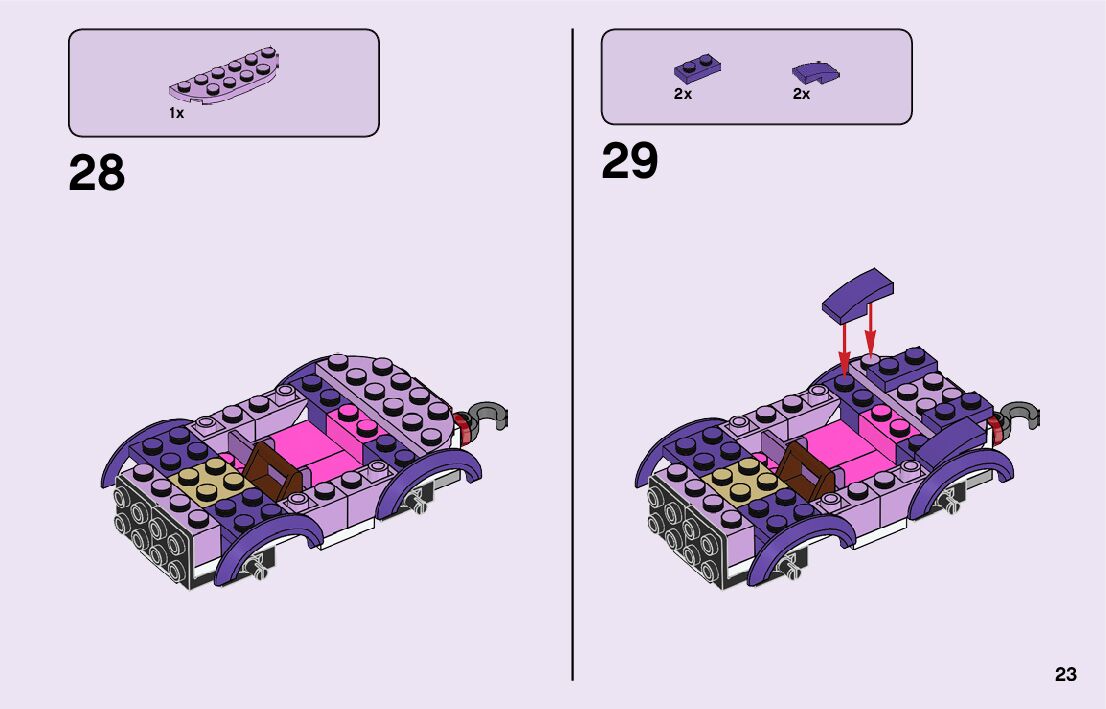 1x

28

2x

2x

29

23